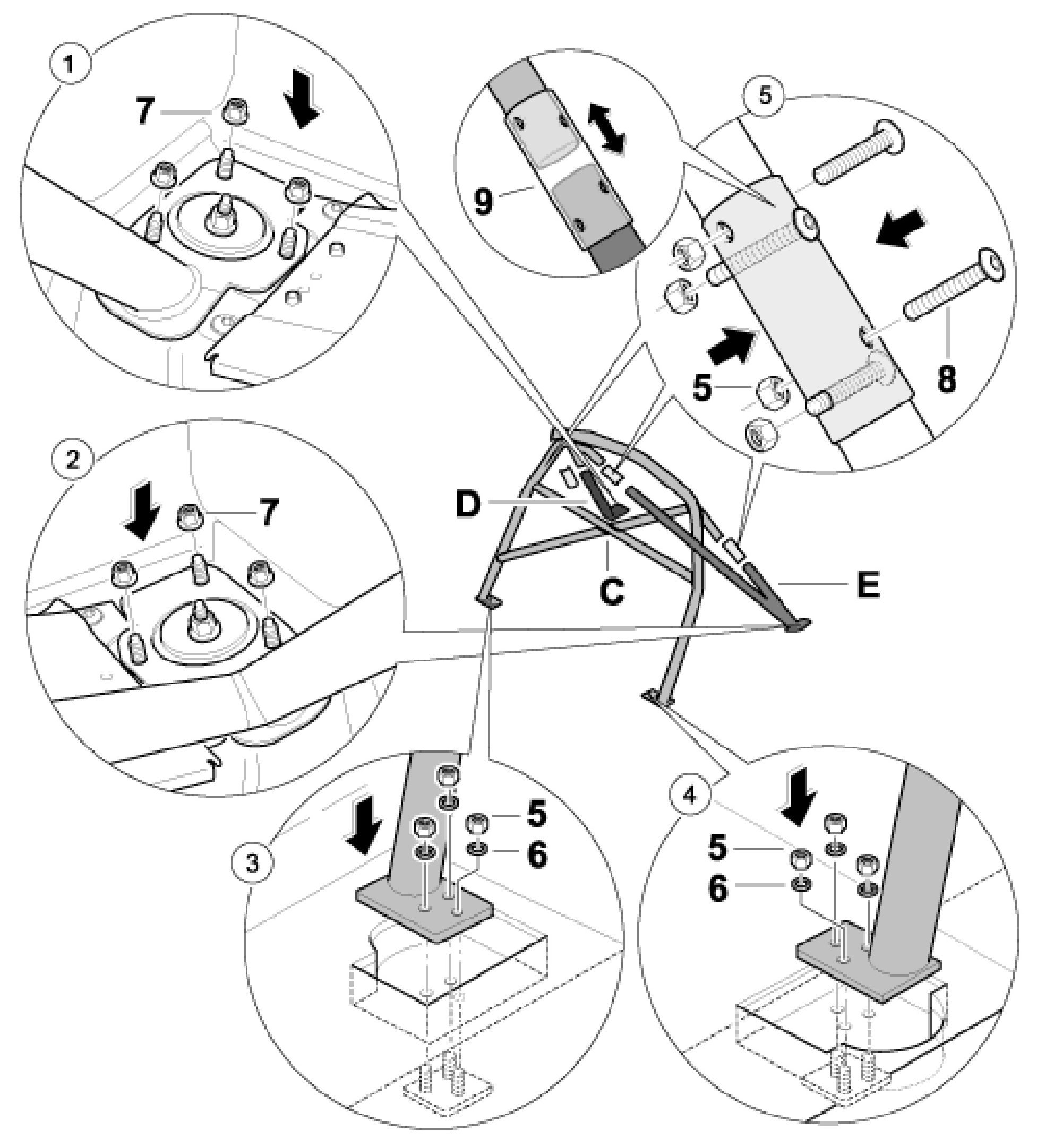 1
7
9
5
8
5
2
7
D
C
E
3
5
6
4
5
6