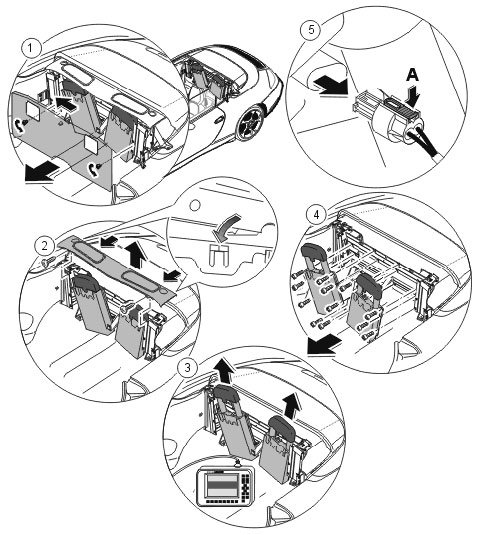 1

5

A

2

4

3