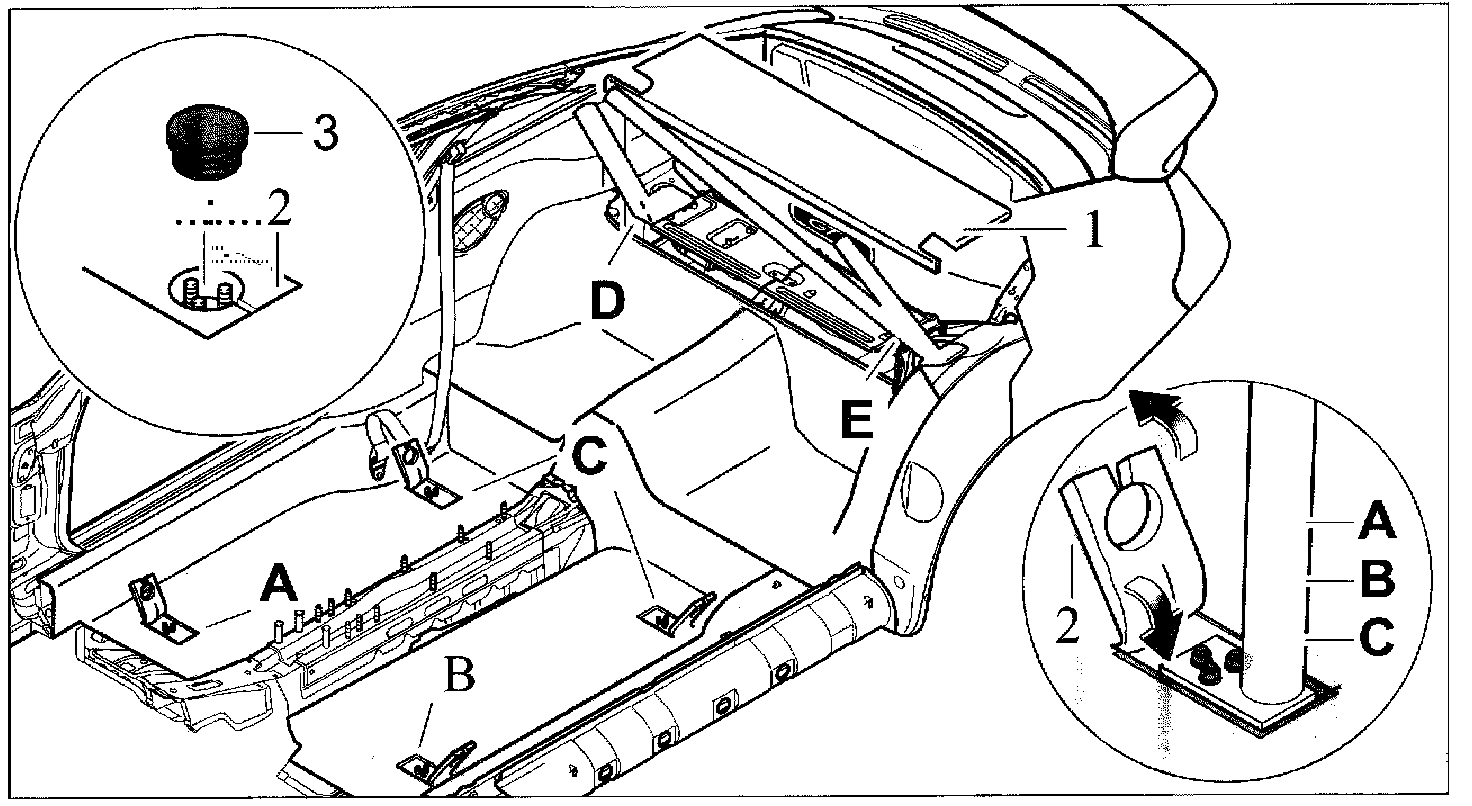 3
2
1
D
E
C
A
B
A
B
C
2