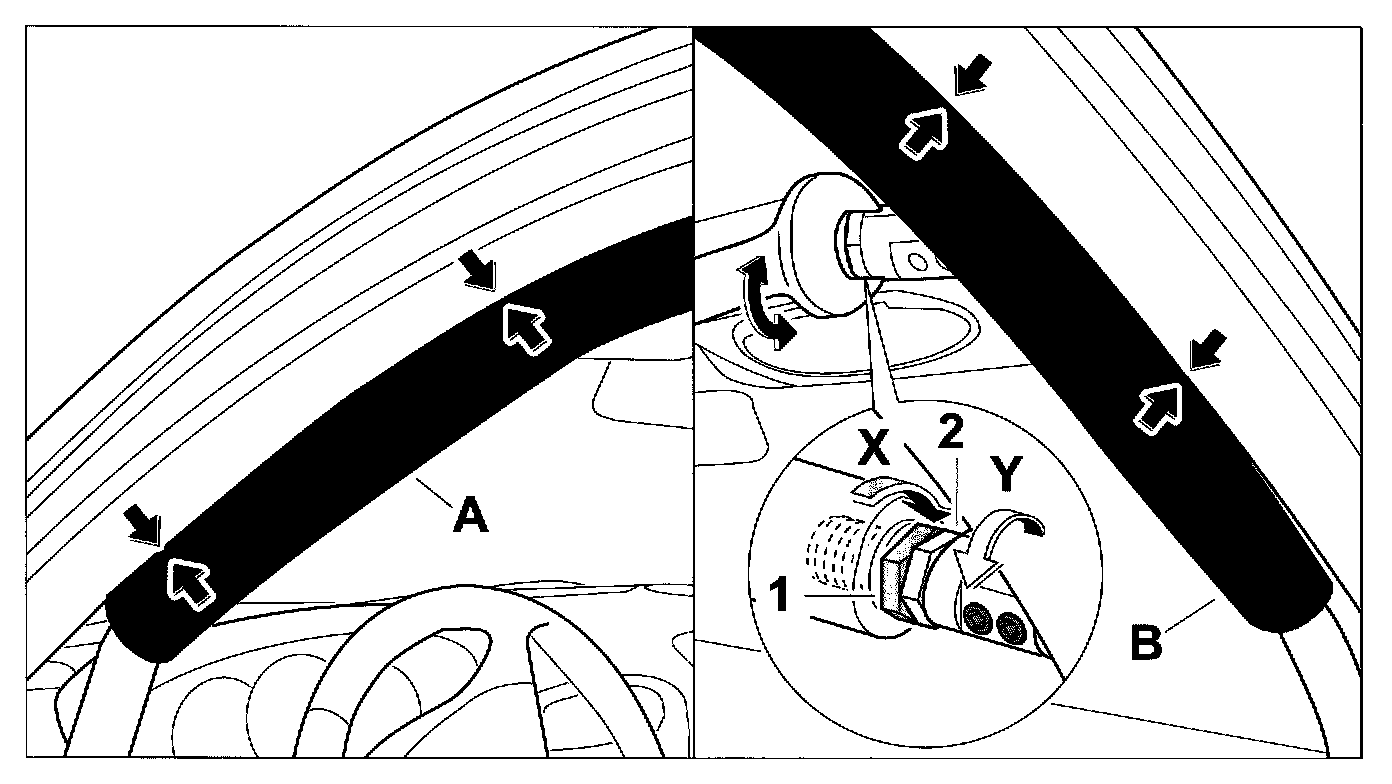 A

X
2
Y
1
B