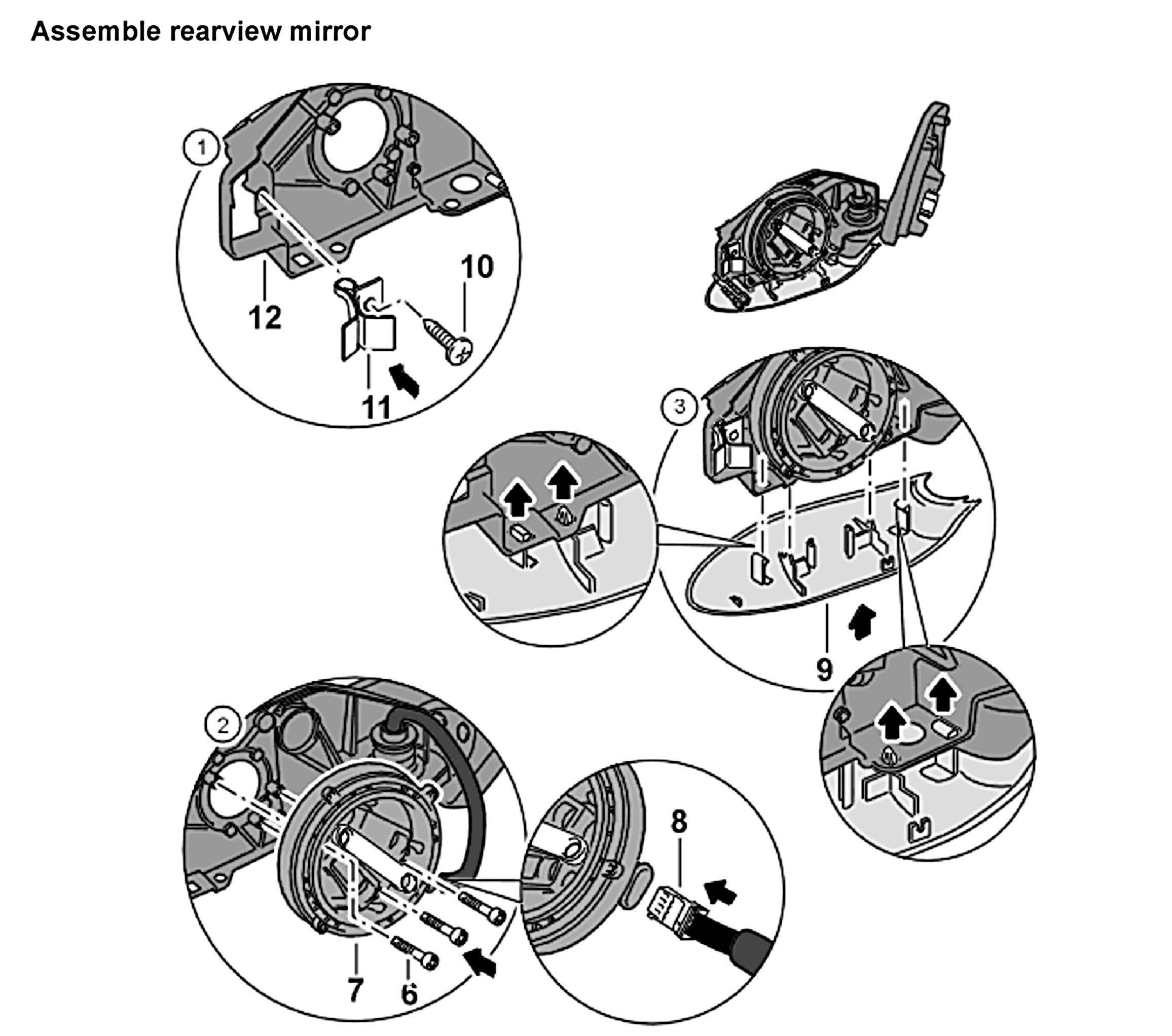 Assemble rearview mirror

1
10
12
11

3
9

2
8
7
6