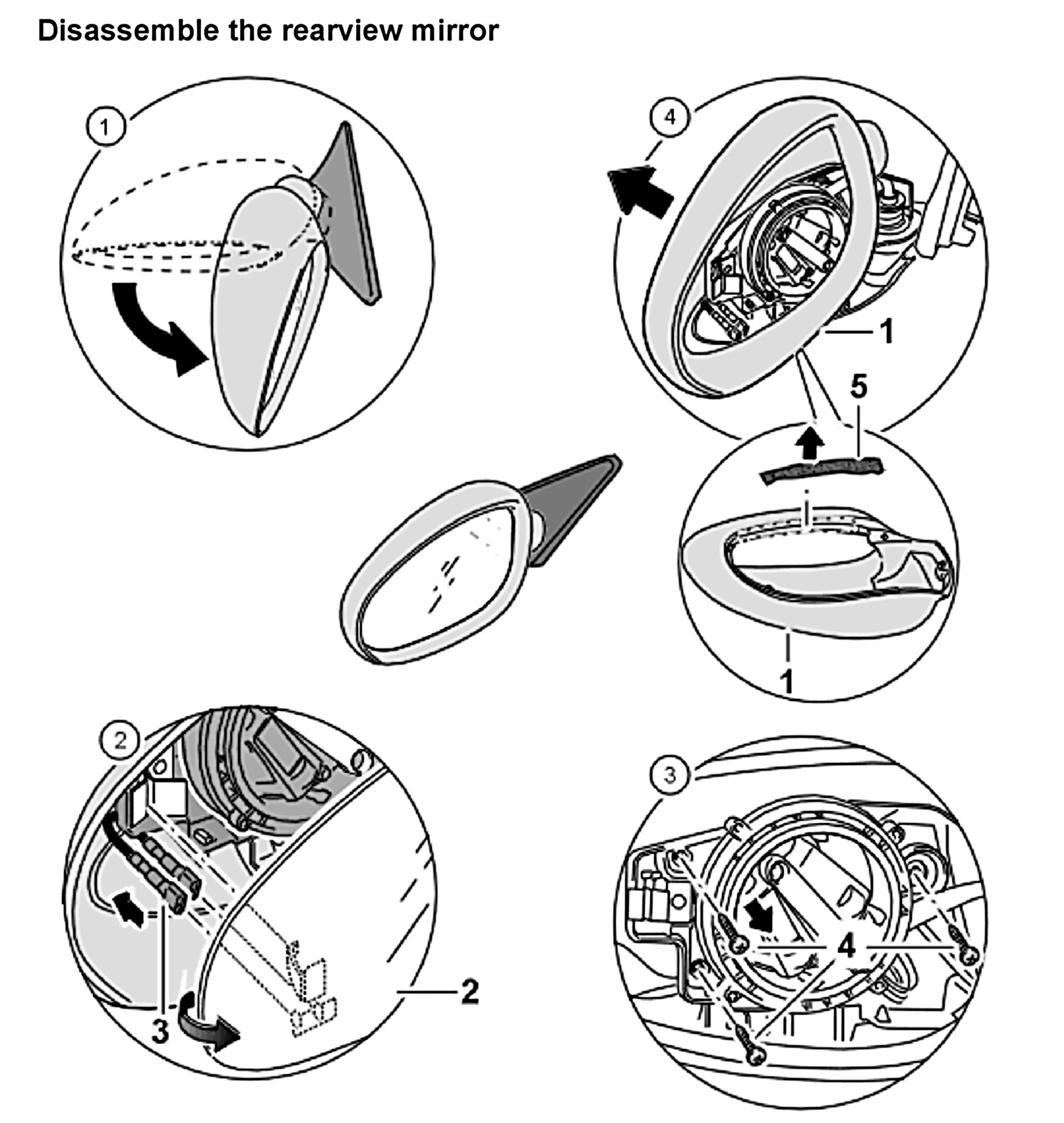 Disassemble the rearview mirror

1

4

1

5

1

2

3

2

3

4