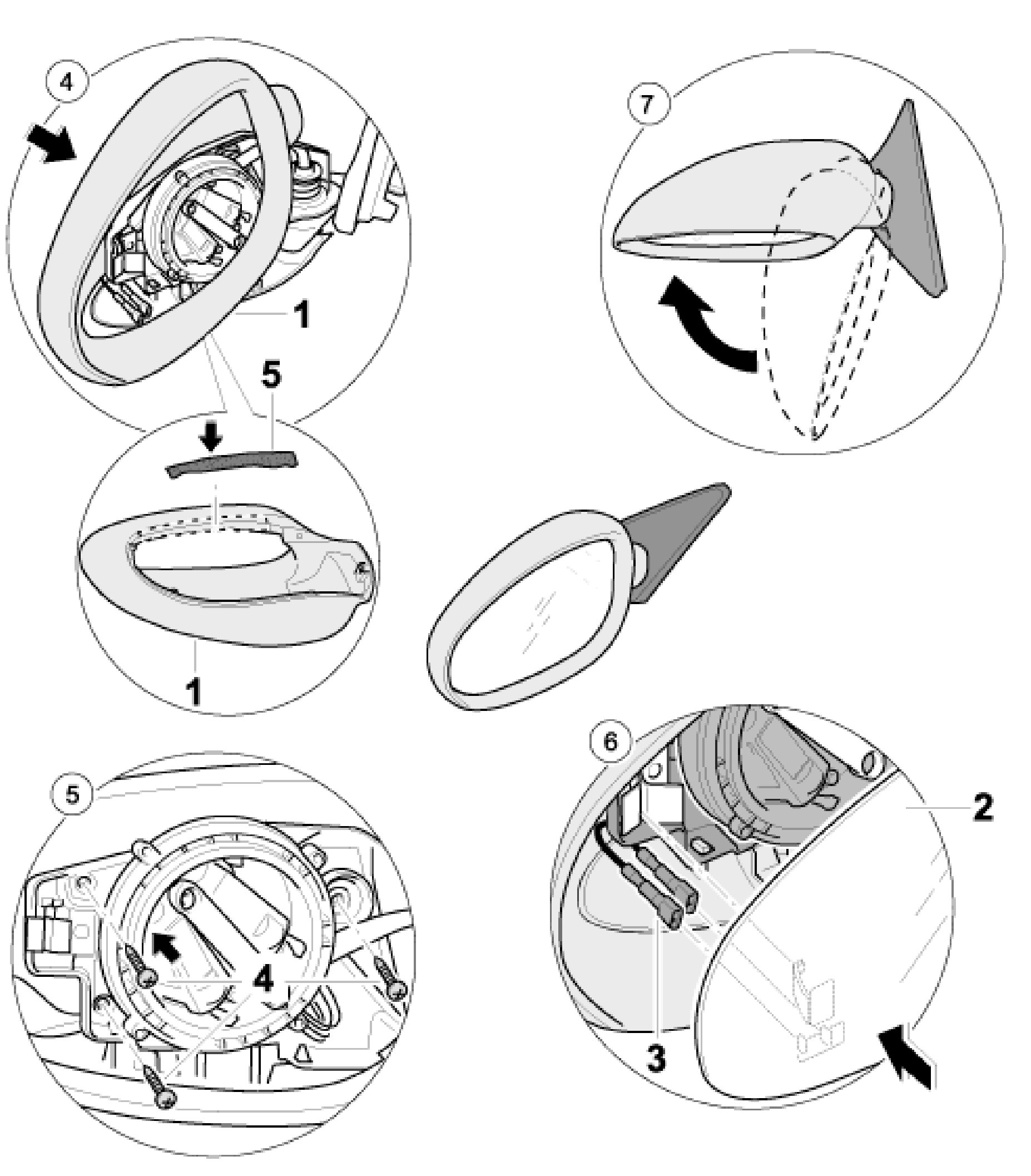 4
1
5
1
7
5
4
6
2
3