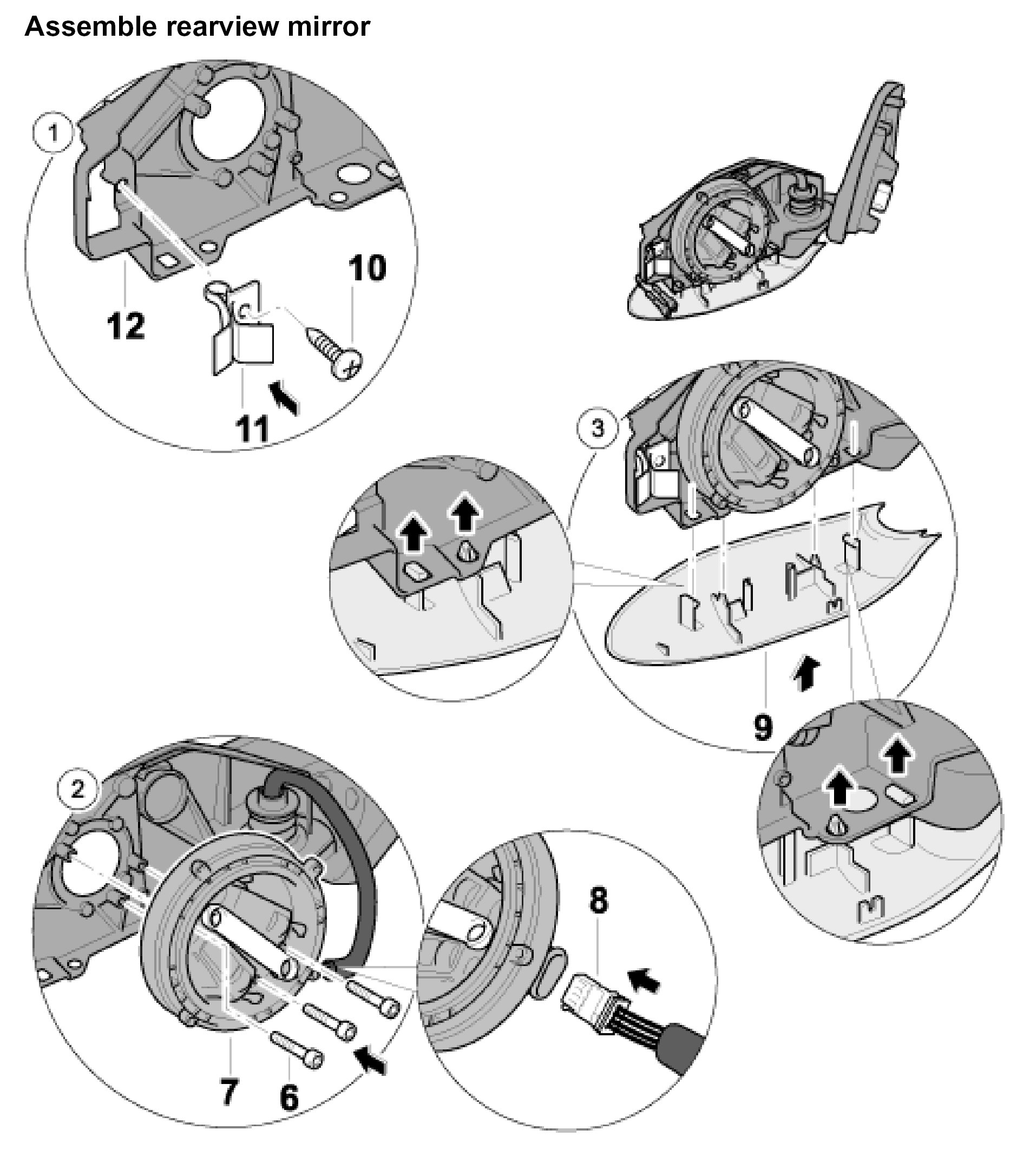 Assemble rearview mirror

1

10

12

11

3

9

2

8

7

6