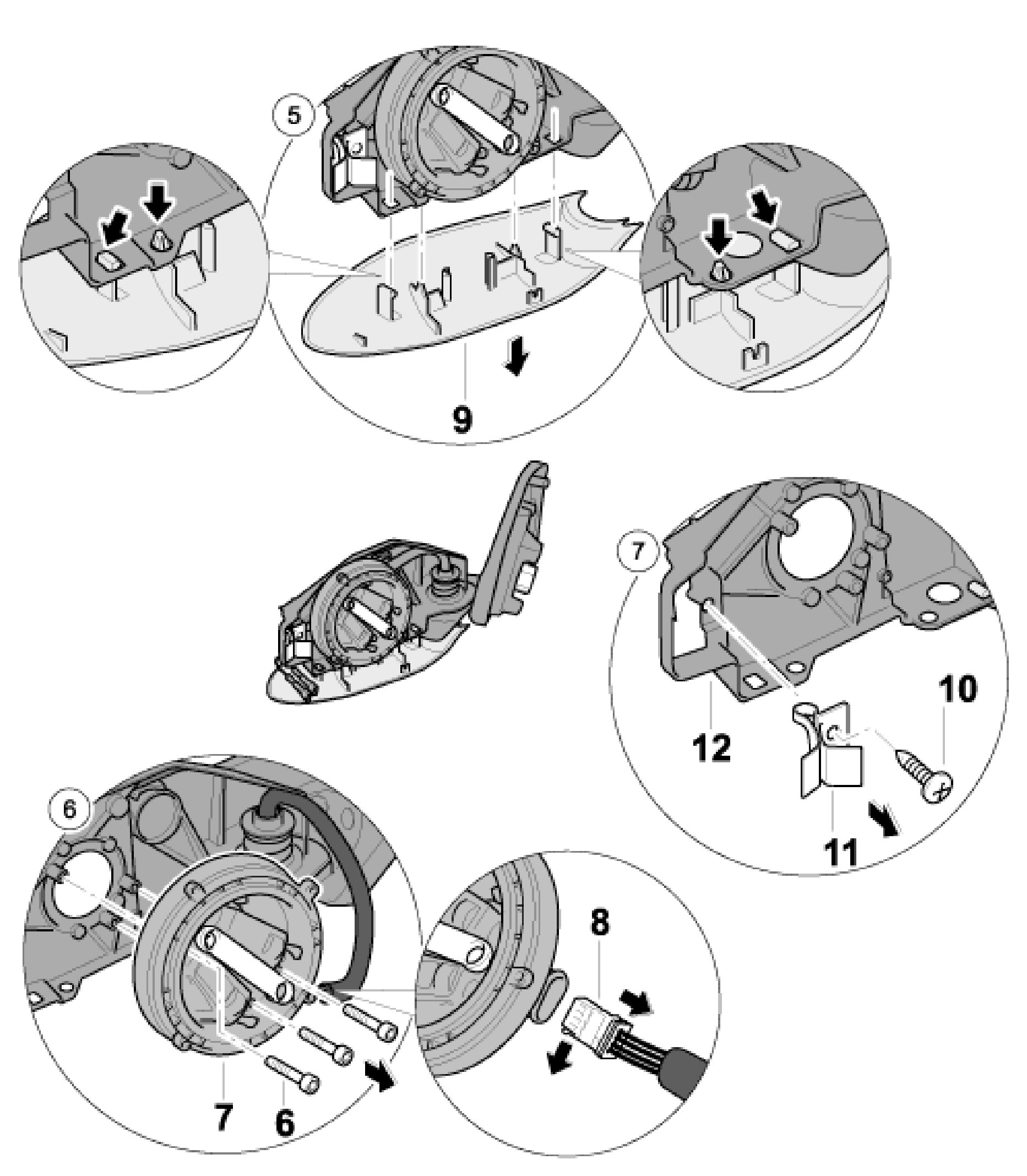 5

9

7

10

12

11

6

8

7

6