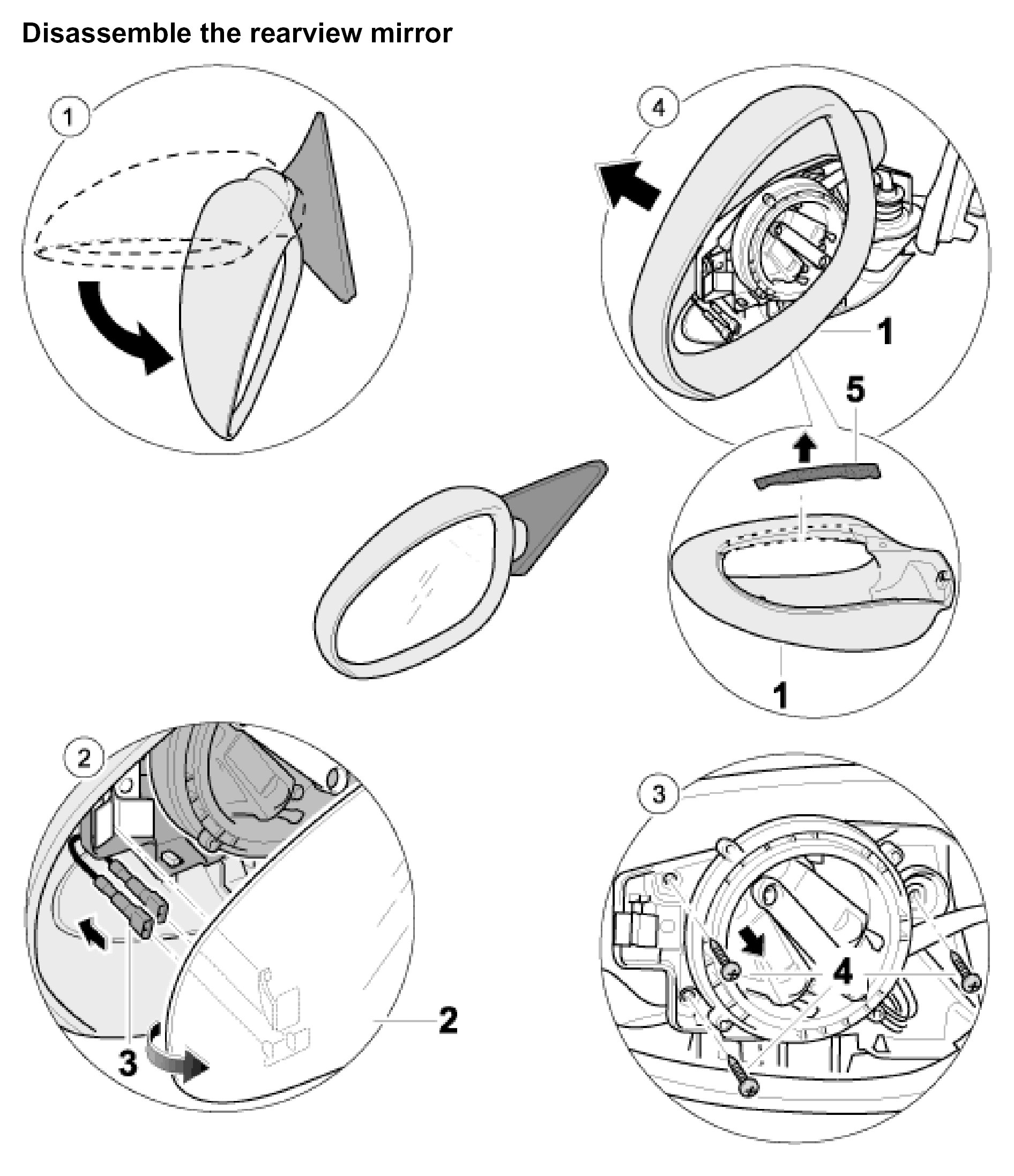 Disassemble the rearview mirror

1

4

1

5

1

2

3

2

3

4