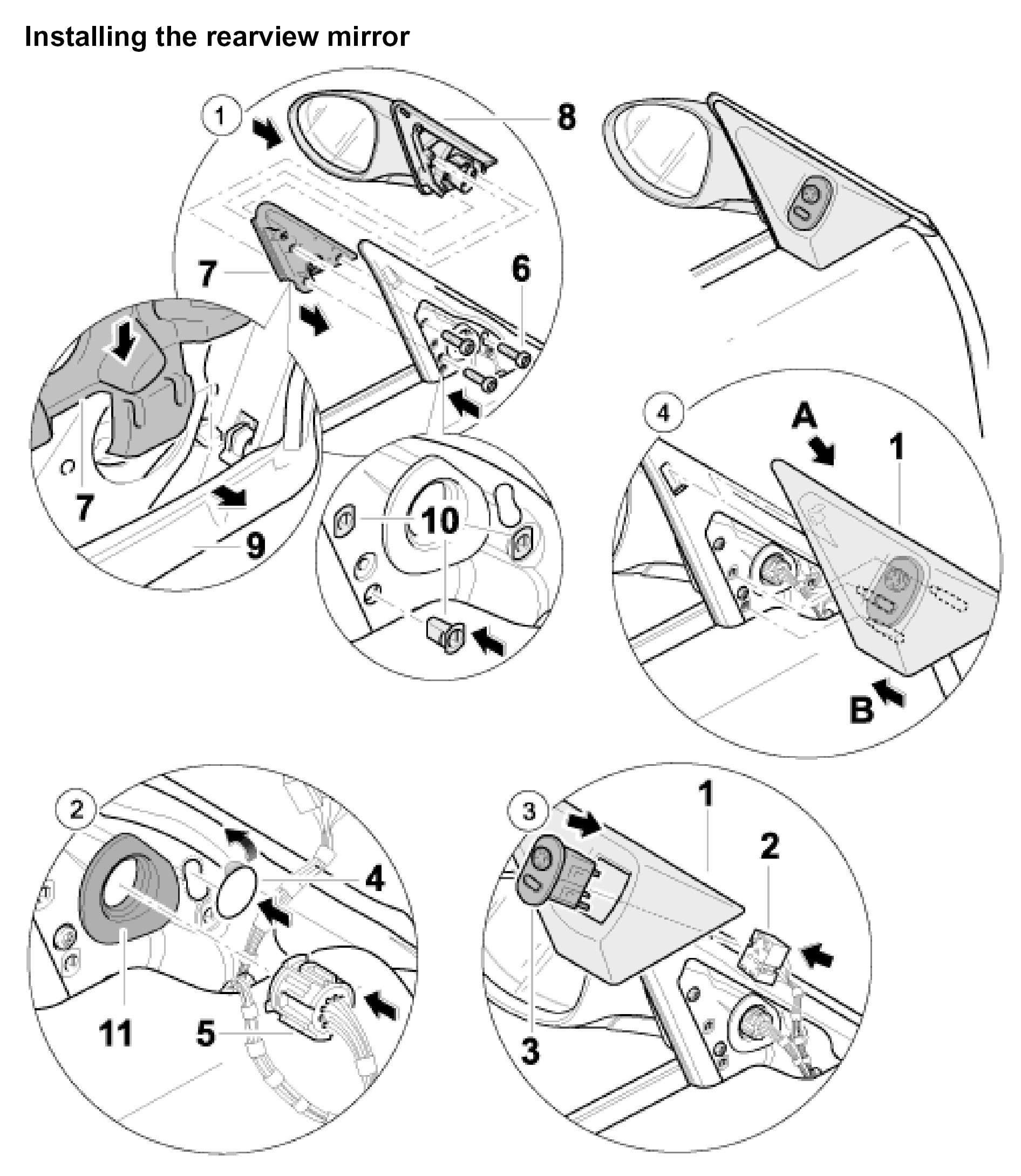 Installing the rearview mirror

1
8
7
6
7
9
10
4
A
1
B
2
4
11
5
3
1
2
3