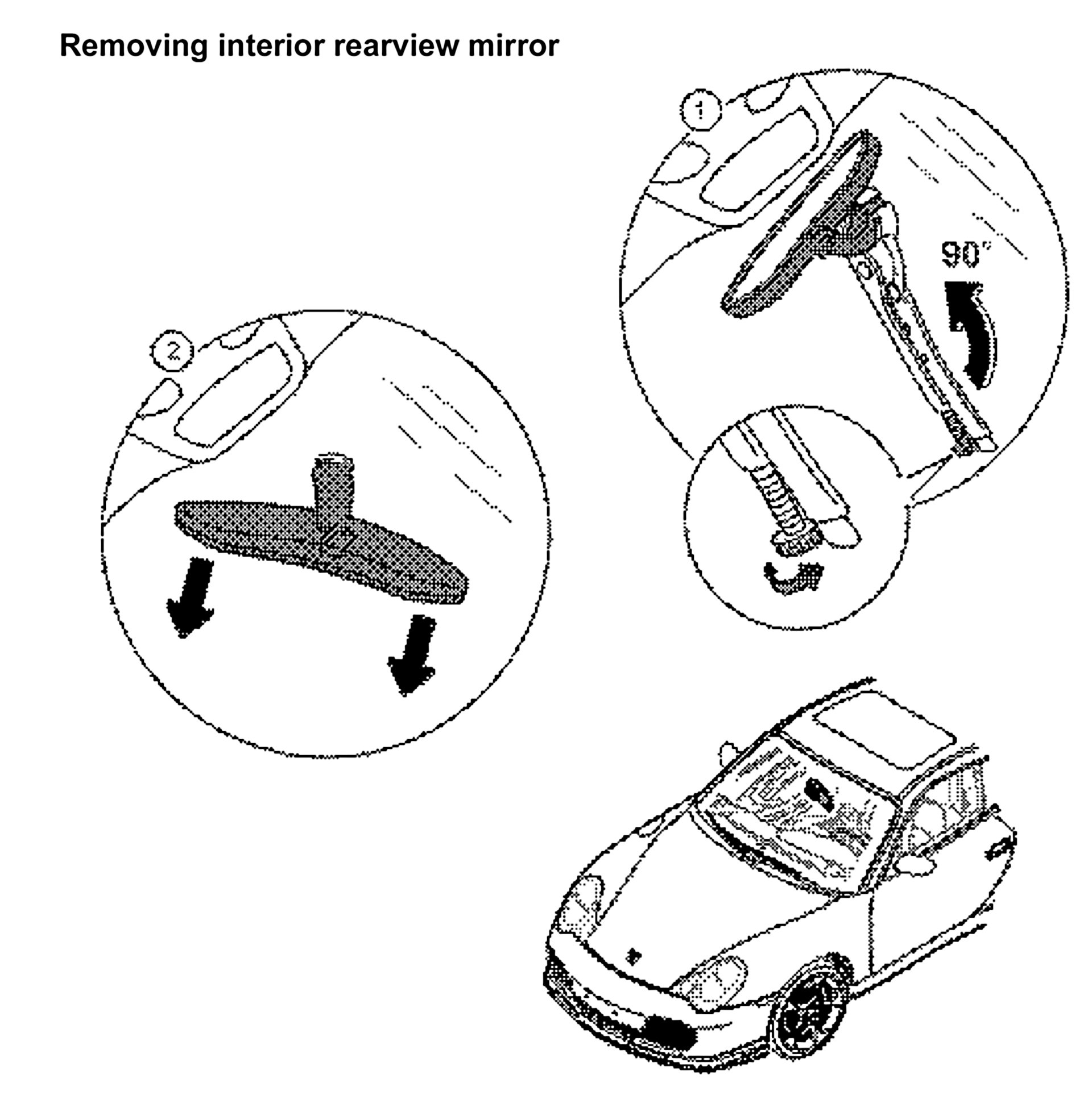 Removing interior rearview mirror

1

90°

2