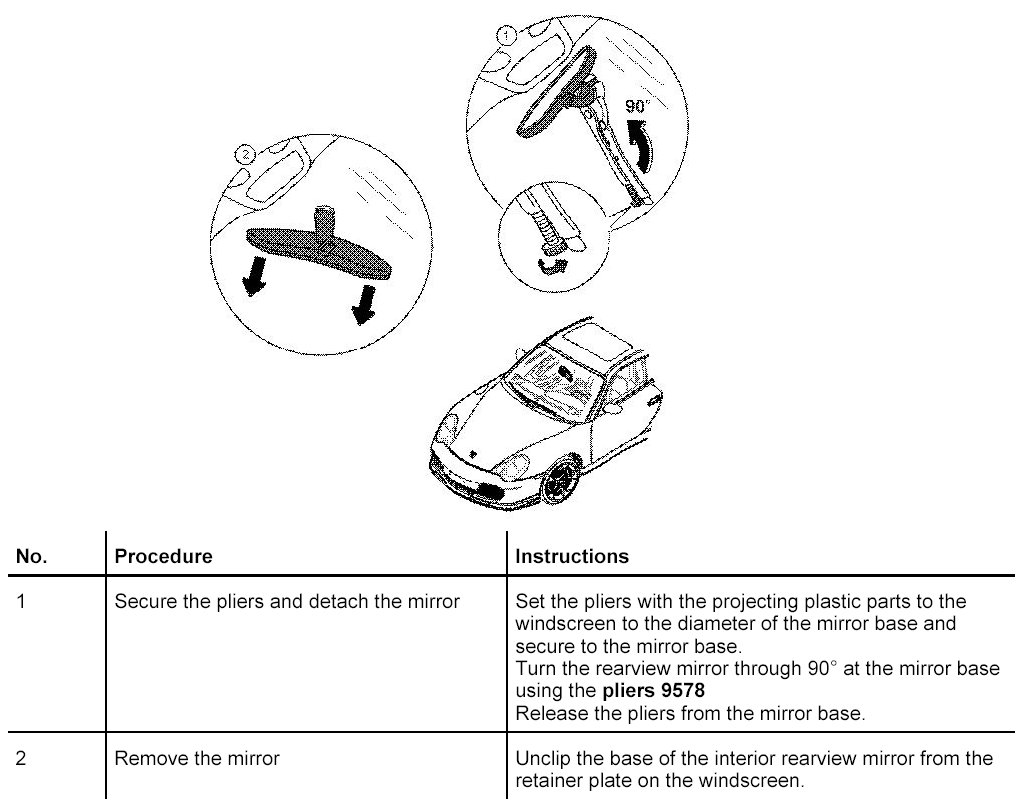 1

90°

2

| No. | Procedure | Instructions |
|---|---|---|
| 1 | Secure the pliers and detach the mirror | Set the pliers with the projecting plastic parts to the windscreen to the diameter of the mirror base and secure to the mirror base. Turn the rearview mirror through 90° at the mirror base using the **pliers 9578** Release the pliers from the mirror base. |
| 2 | Remove the mirror | Unclip the base of the interior rearview mirror from the retainer plate on the windscreen. |