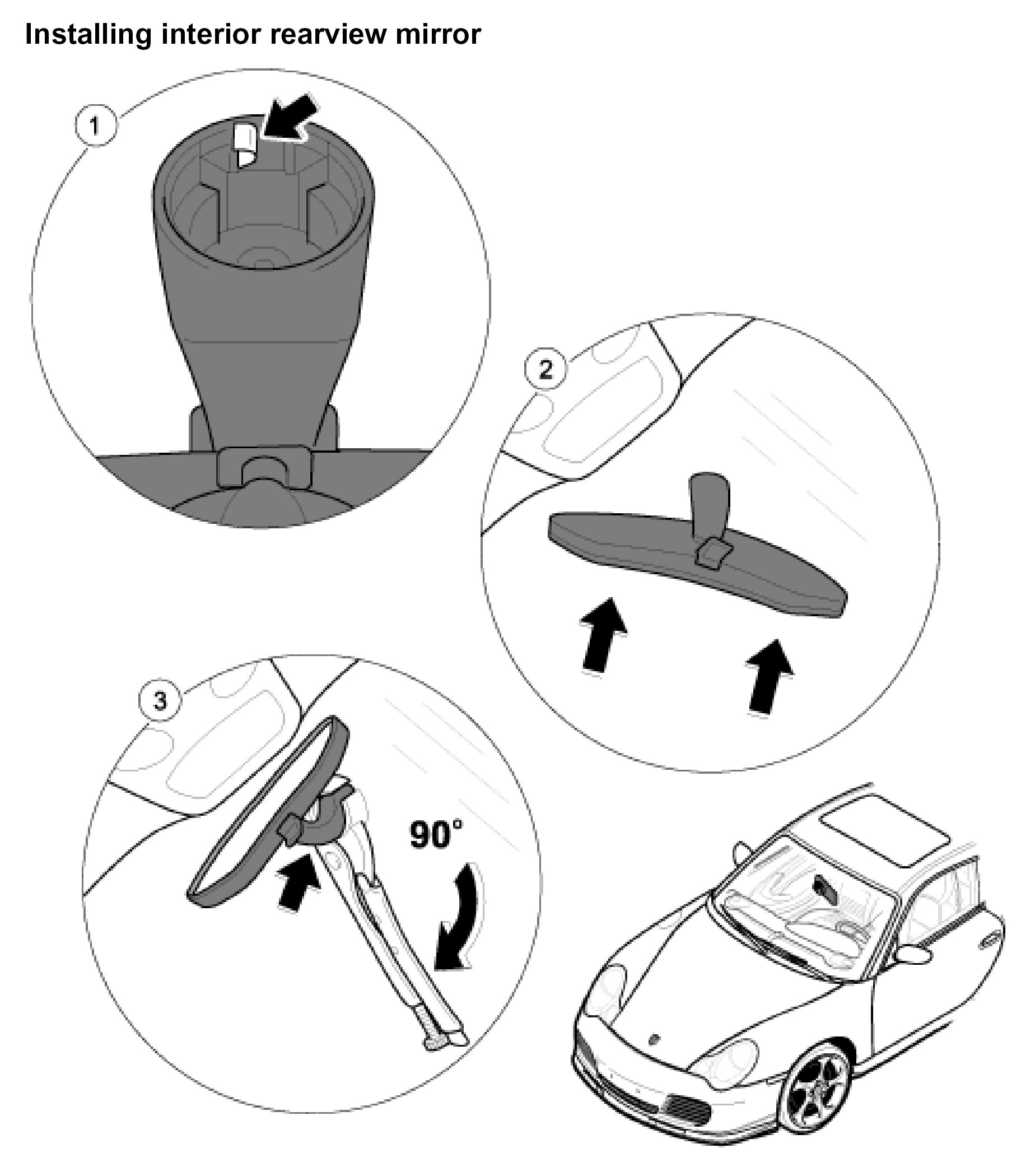 Installing interior rearview mirror

1

2

3

90°