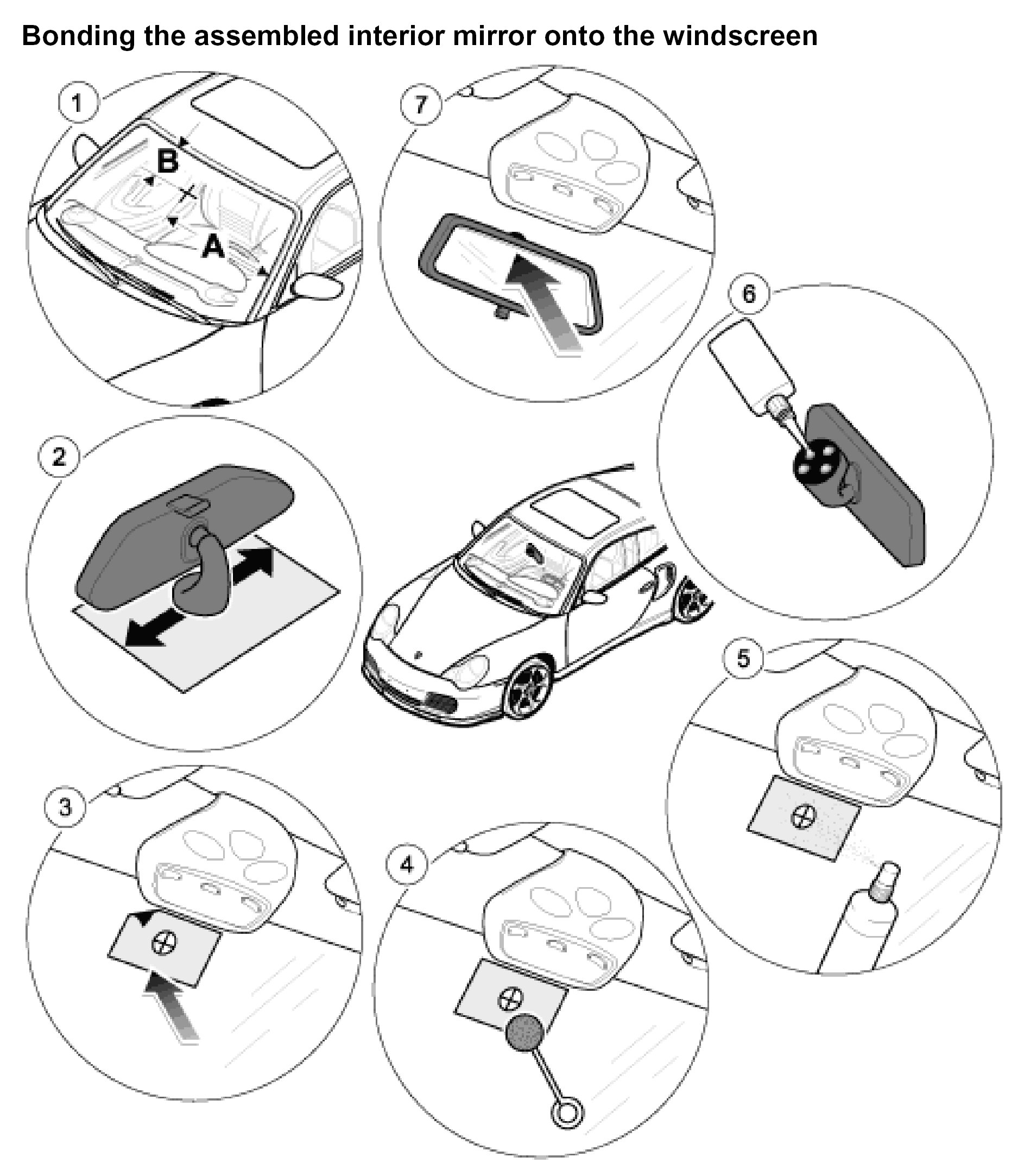 Bonding the assembled interior mirror onto the windscreen

1

B

A

7

6

2

5

3

4