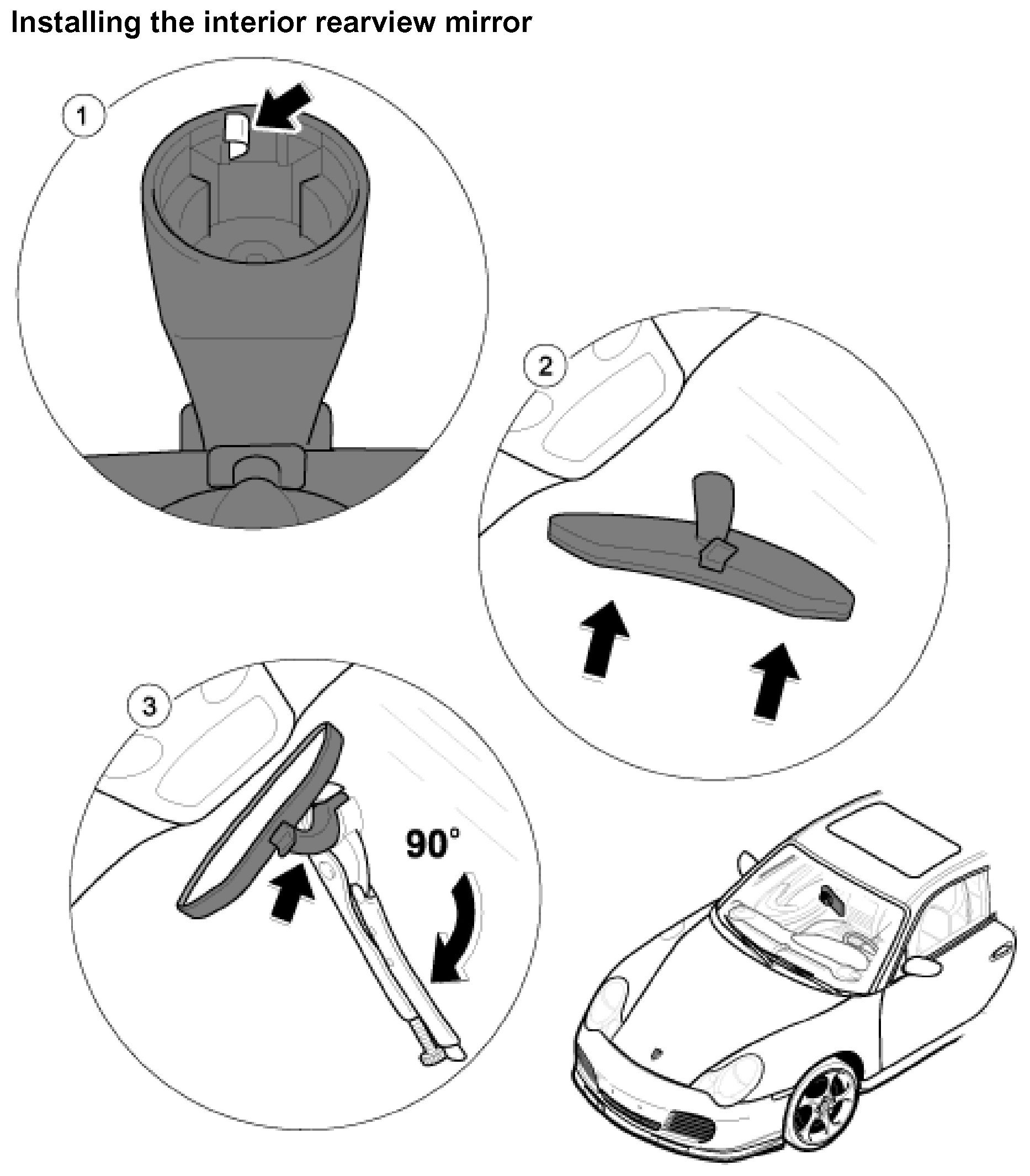 Installing the interior rearview mirror

1

2

3

90°