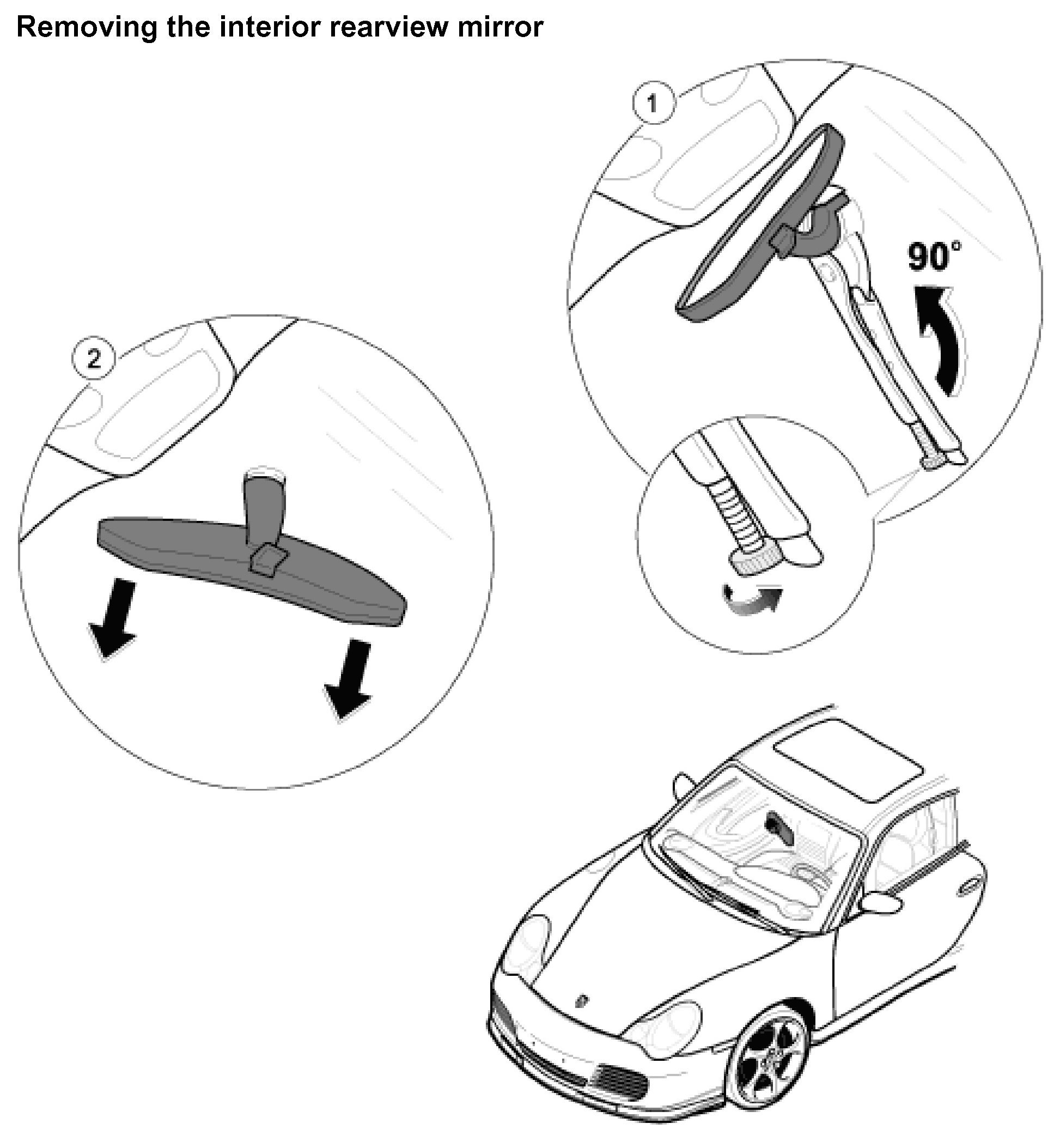 Removing the interior rearview mirror

1

90°

2