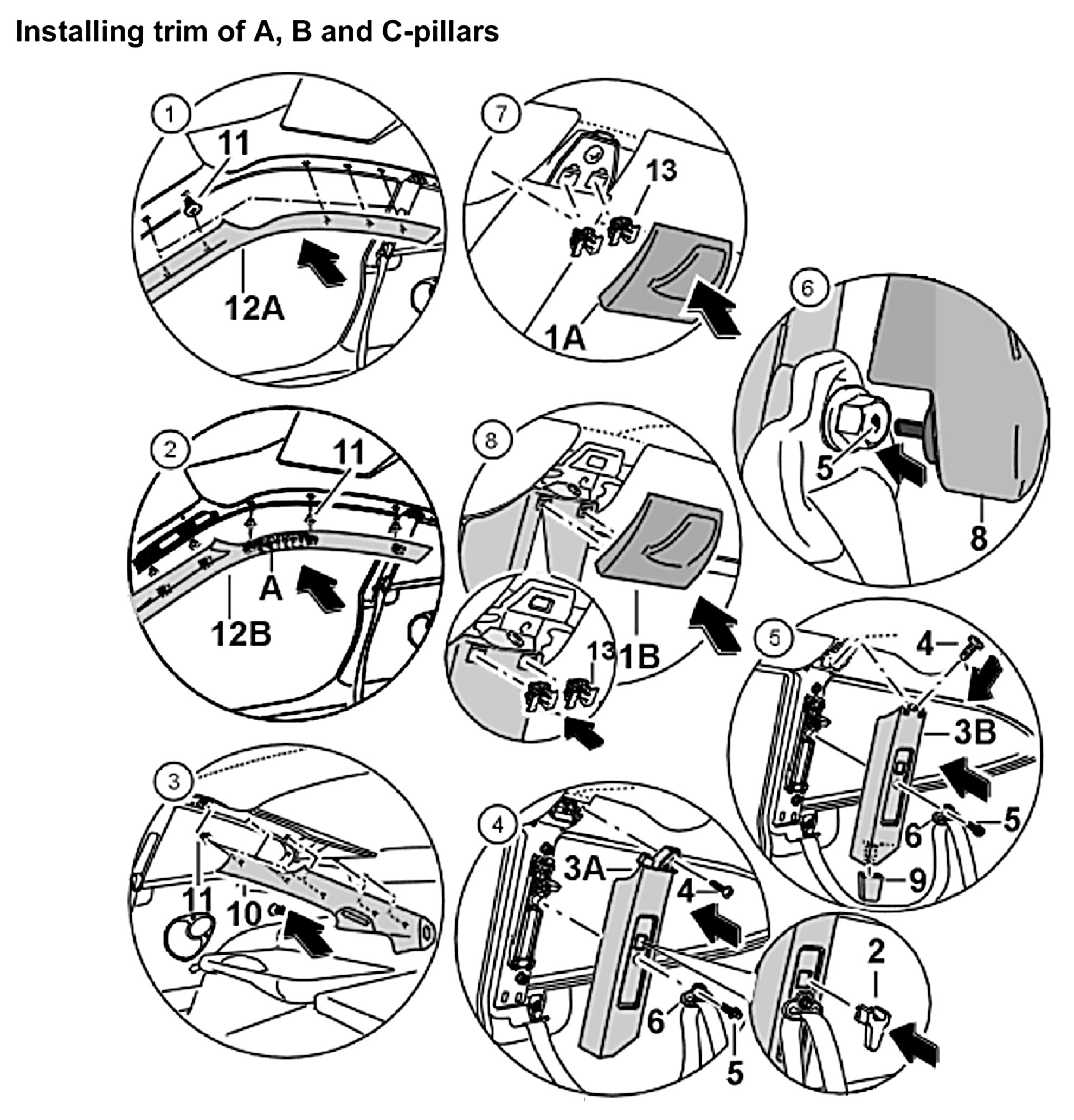 Installing trim of A, B and C-pillars

1
11
12A

7
13
1A

6
5
8

2
11
A
12B

8
13
1B

5
4
3B
6
5
9

3
11
10

4
3A
4
6
5

2