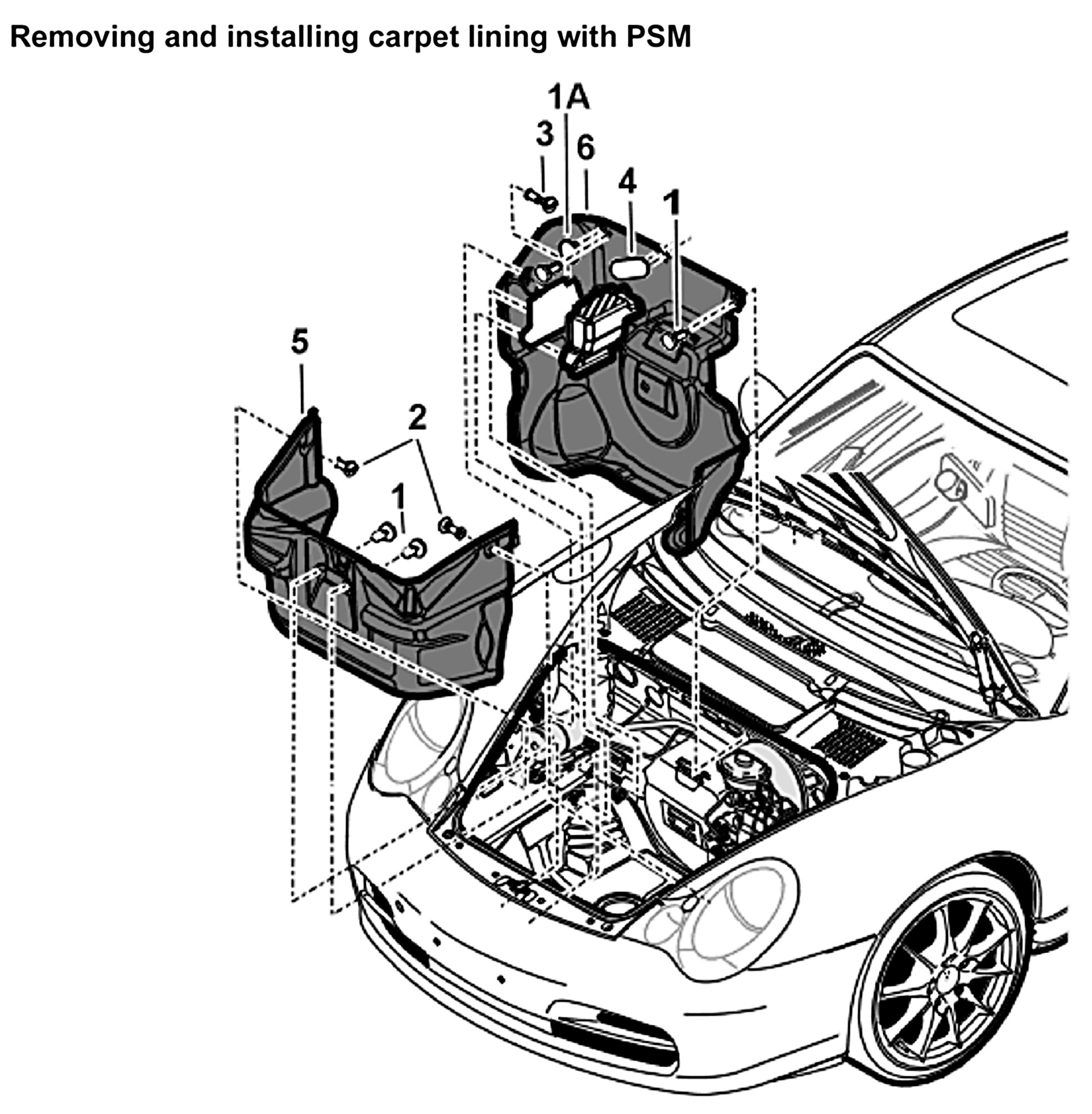 Removing and installing carpet lining with PSM

1A
3
6
4
1
5
2
1