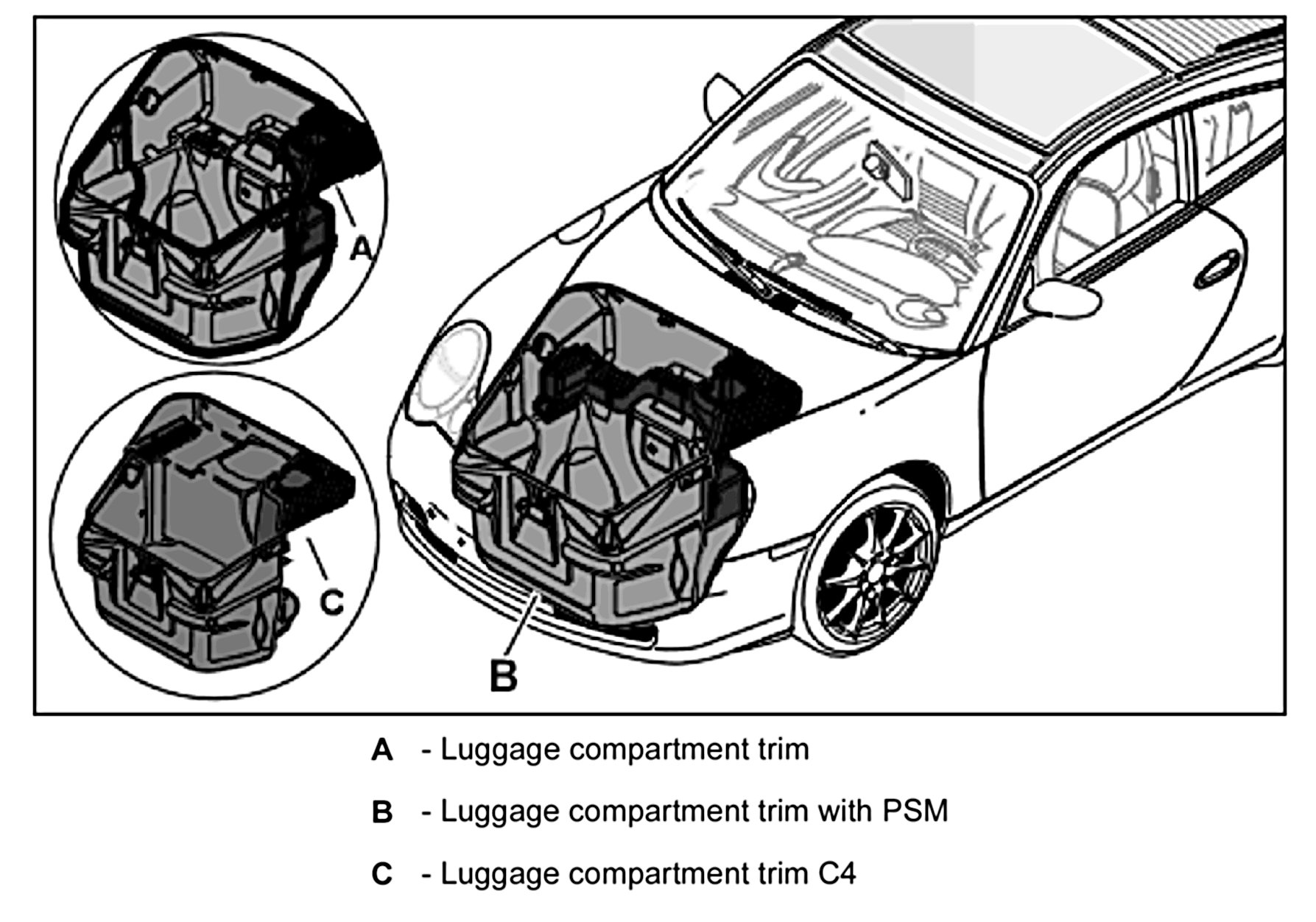 A

C

B

A - Luggage compartment trim

B - Luggage compartment trim with PSM

C - Luggage compartment trim C4