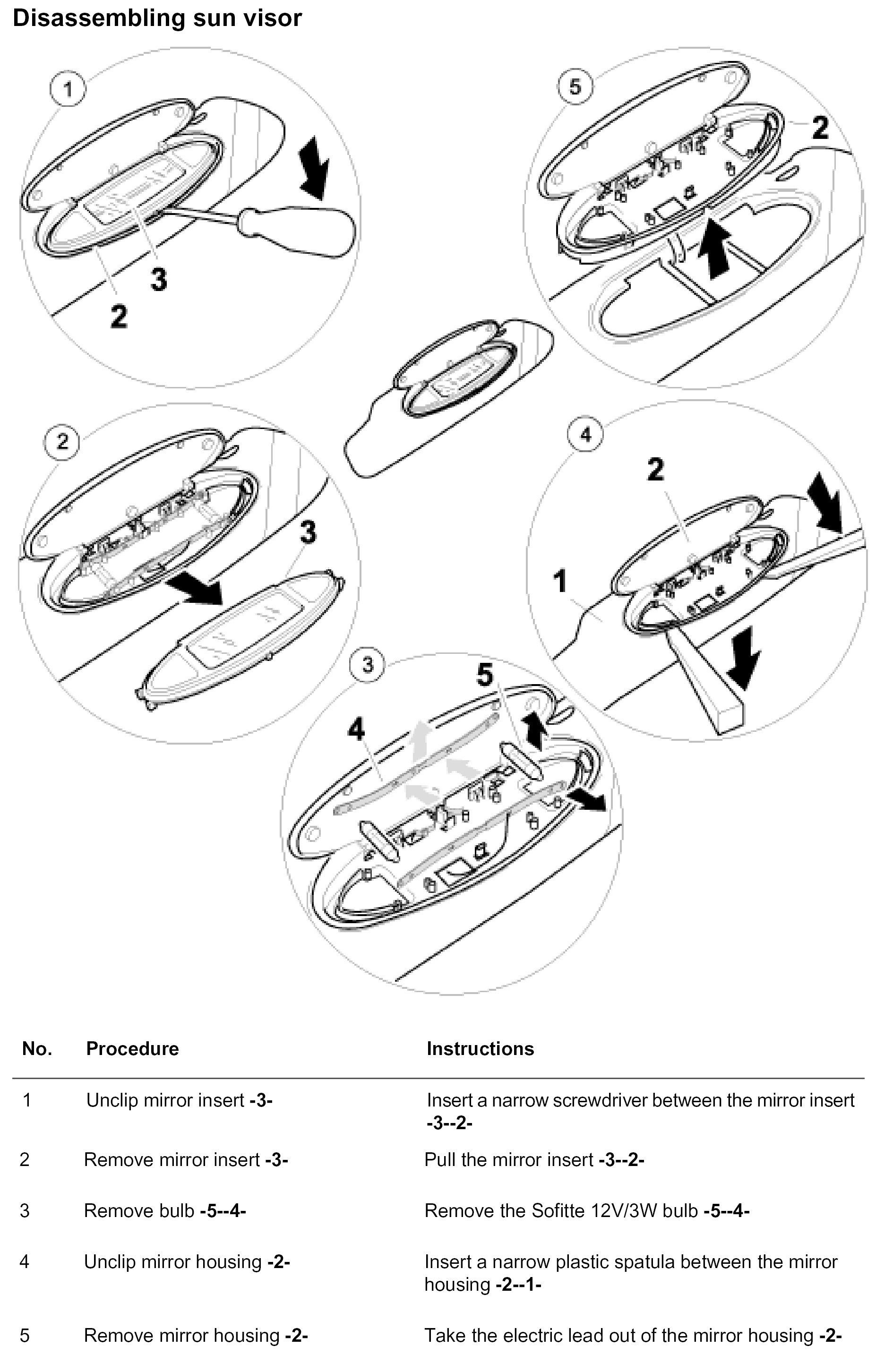 Disassembling sun visor

1

3

2

5

2

2

3

4

2

1

3

5

4

| No. | Procedure | Instructions |
|---|---|---|
| 1 | Unclip mirror insert **-3-** | Insert a narrow screwdriver between the mirror insert **-3--2-** |
| 2 | Remove mirror insert **-3-** | Pull the mirror insert **-3--2-** |
| 3 | Remove bulb **-5--4-** | Remove the Sofitte 12V/3W bulb **-5--4-** |
| 4 | Unclip mirror housing **-2-** | Insert a narrow plastic spatula between the mirror housing **-2--1-** |
| 5 | Remove mirror housing **-2-** | Take the electric lead out of the mirror housing **-2-** |