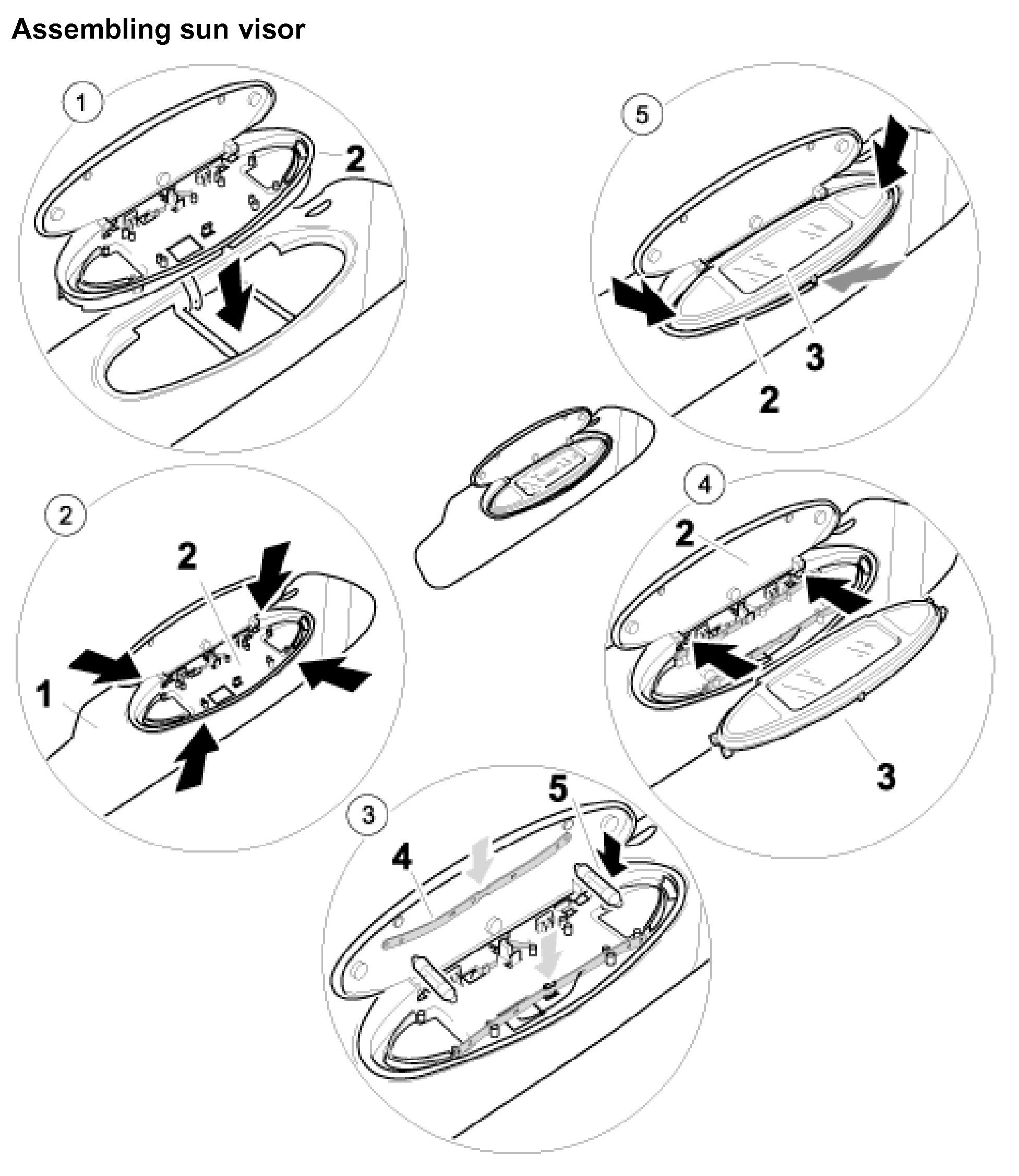 Assembling sun visor

1

2

5

3

2

2

2

1

4

2

3

3

5

4