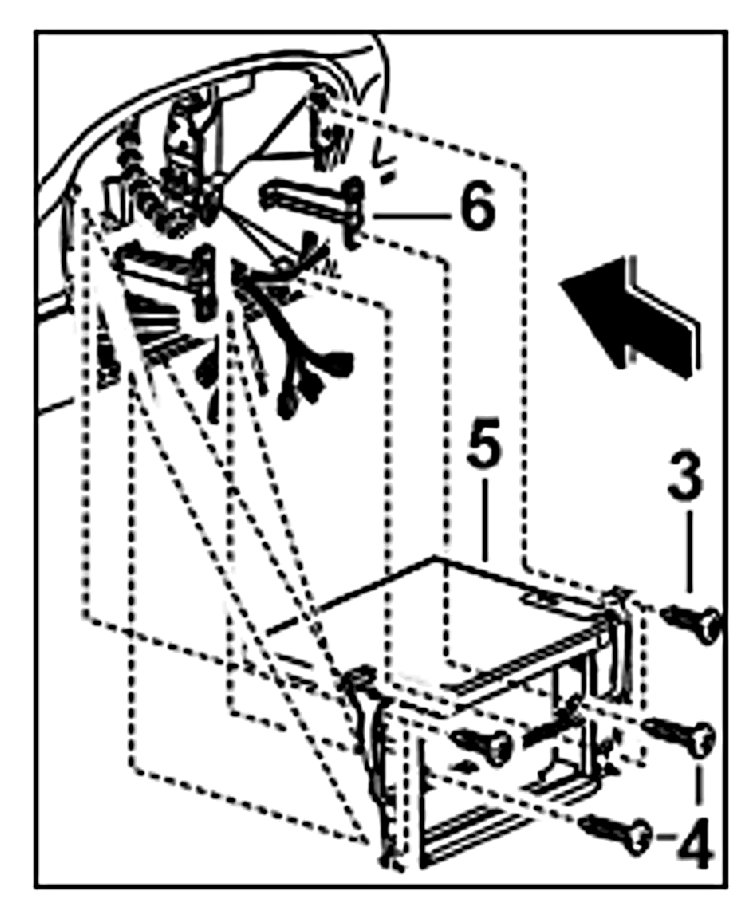 6
5
3
4