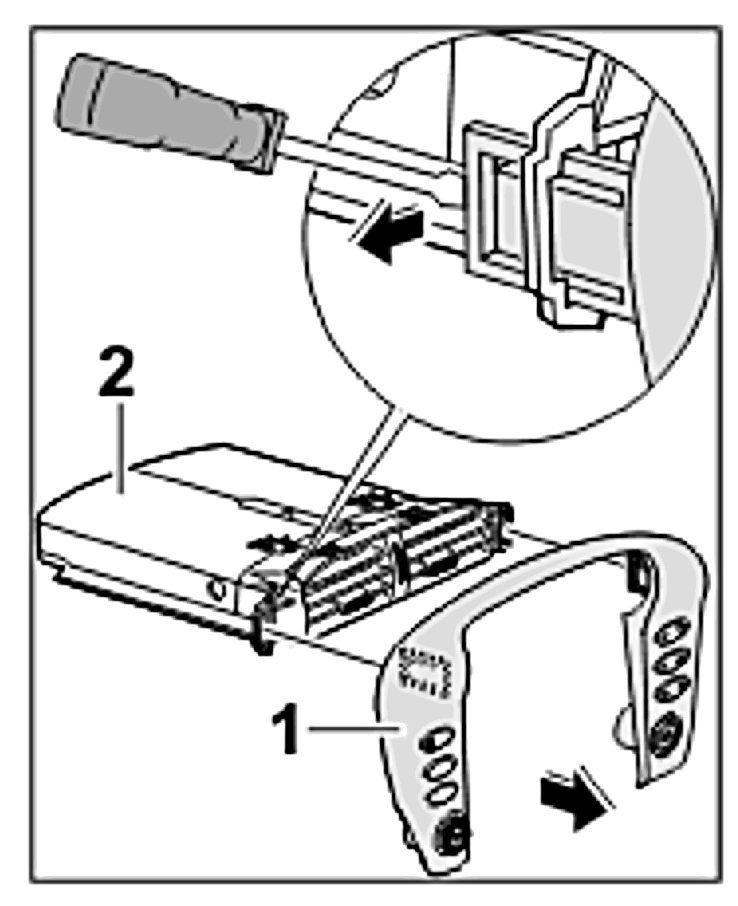 2

1