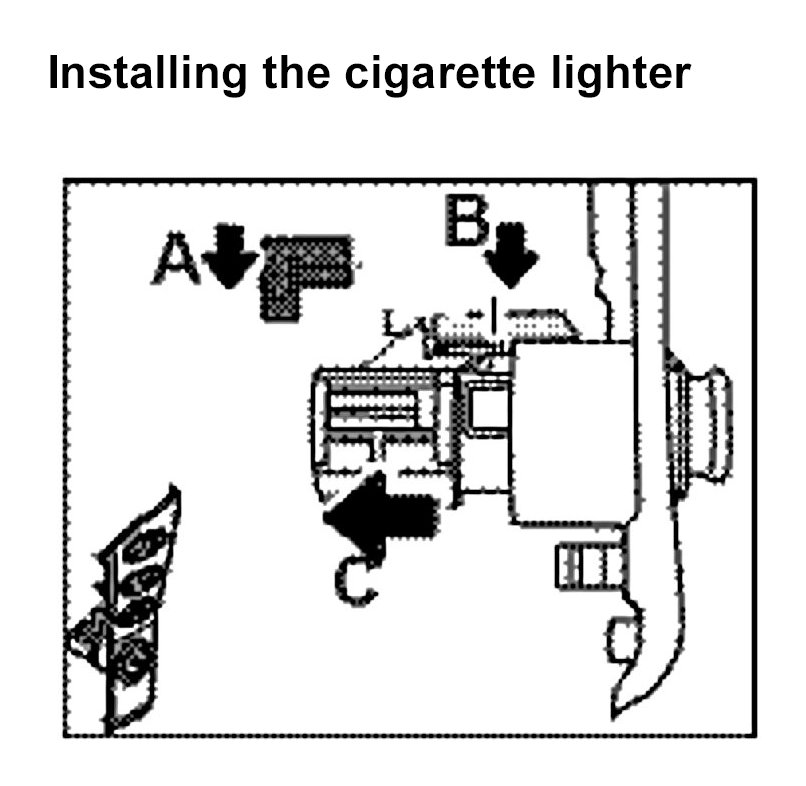 Installing the cigarette lighter

A

B

C