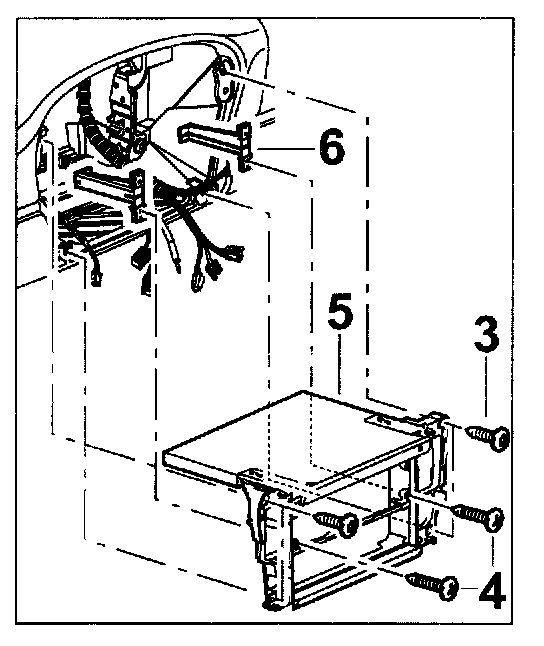 6
5
3
4