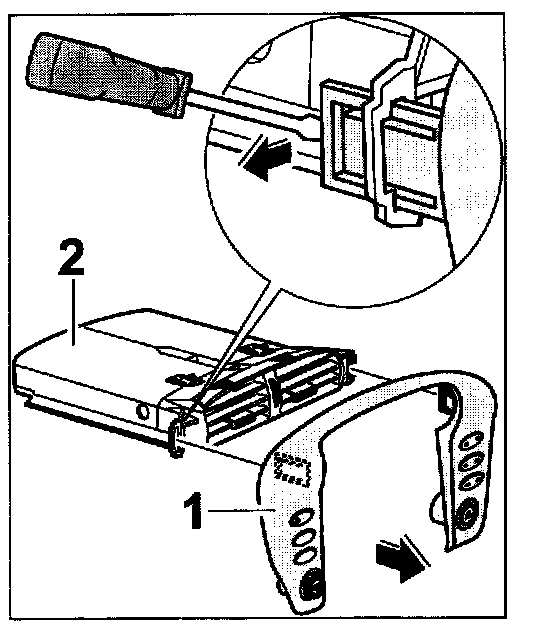 2

1