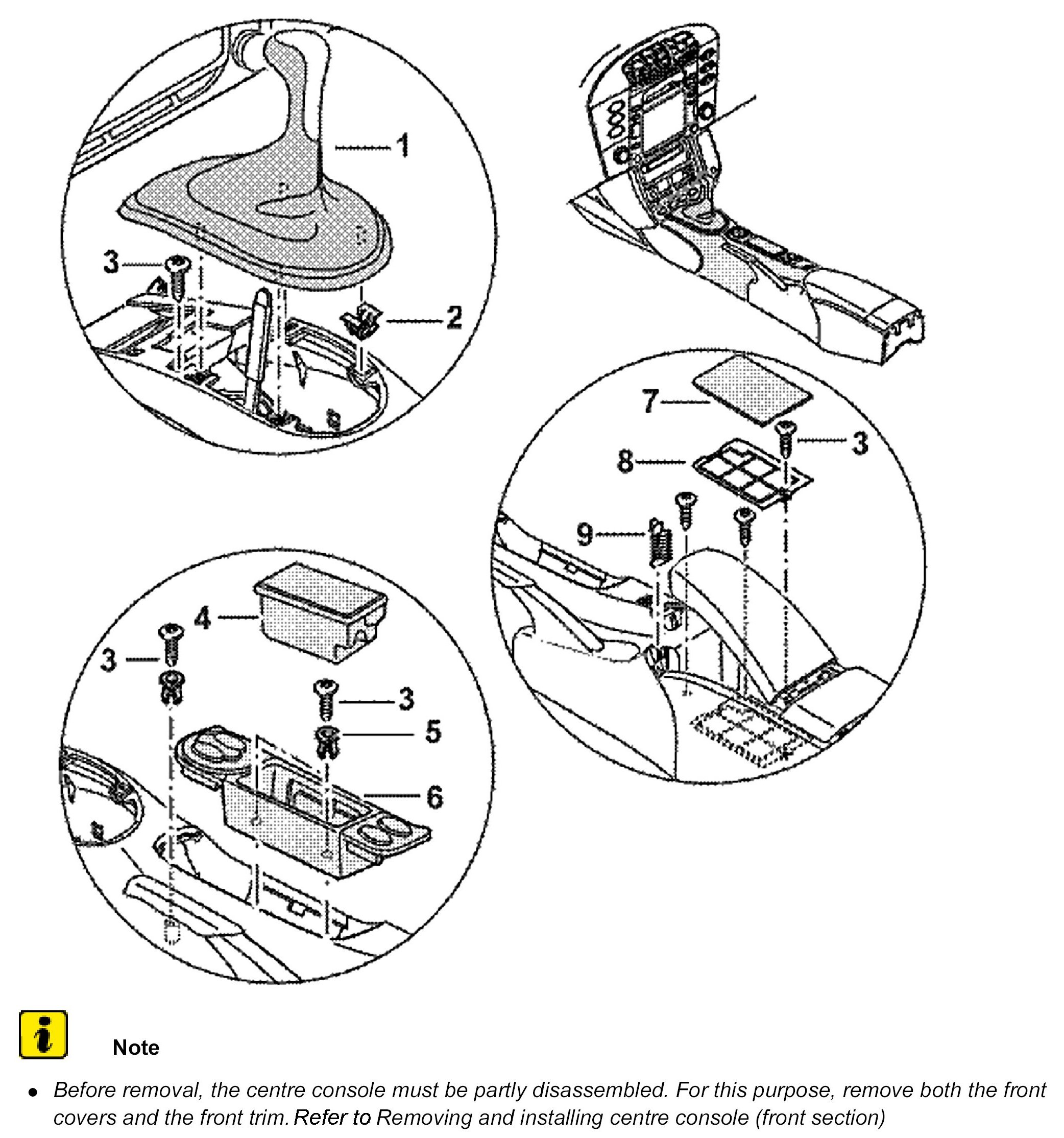 1

3

2

7

3

8

9

4

3

3

5

6

i

Note

• Before removal, the centre console must be partly disassembled. For this purpose, remove both the front covers and the front trim. Refer to Removing and installing centre console (front section)