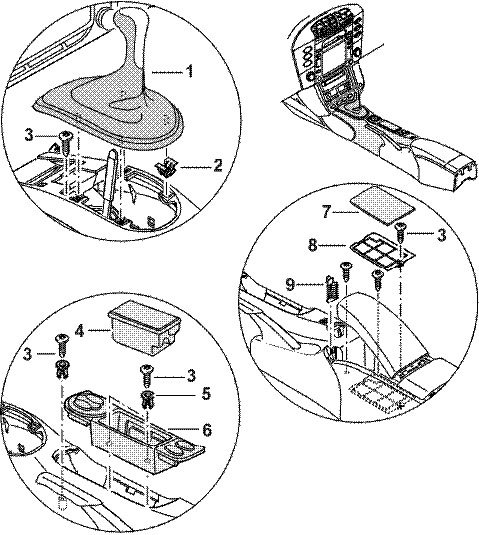 1
3
2
7
3
8
9
4
3
3
5
6