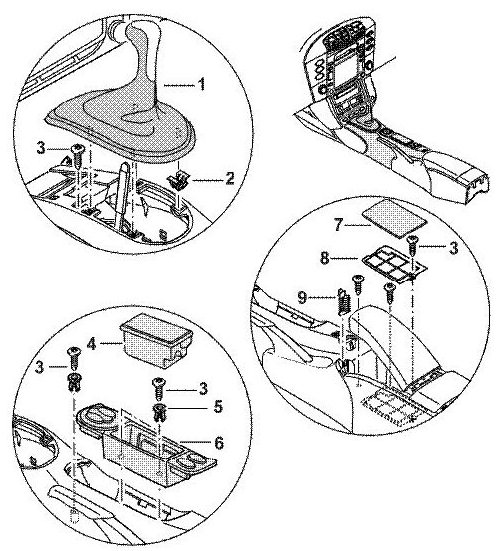 1
3
2
7
3
8
9
4
3
3
5
6