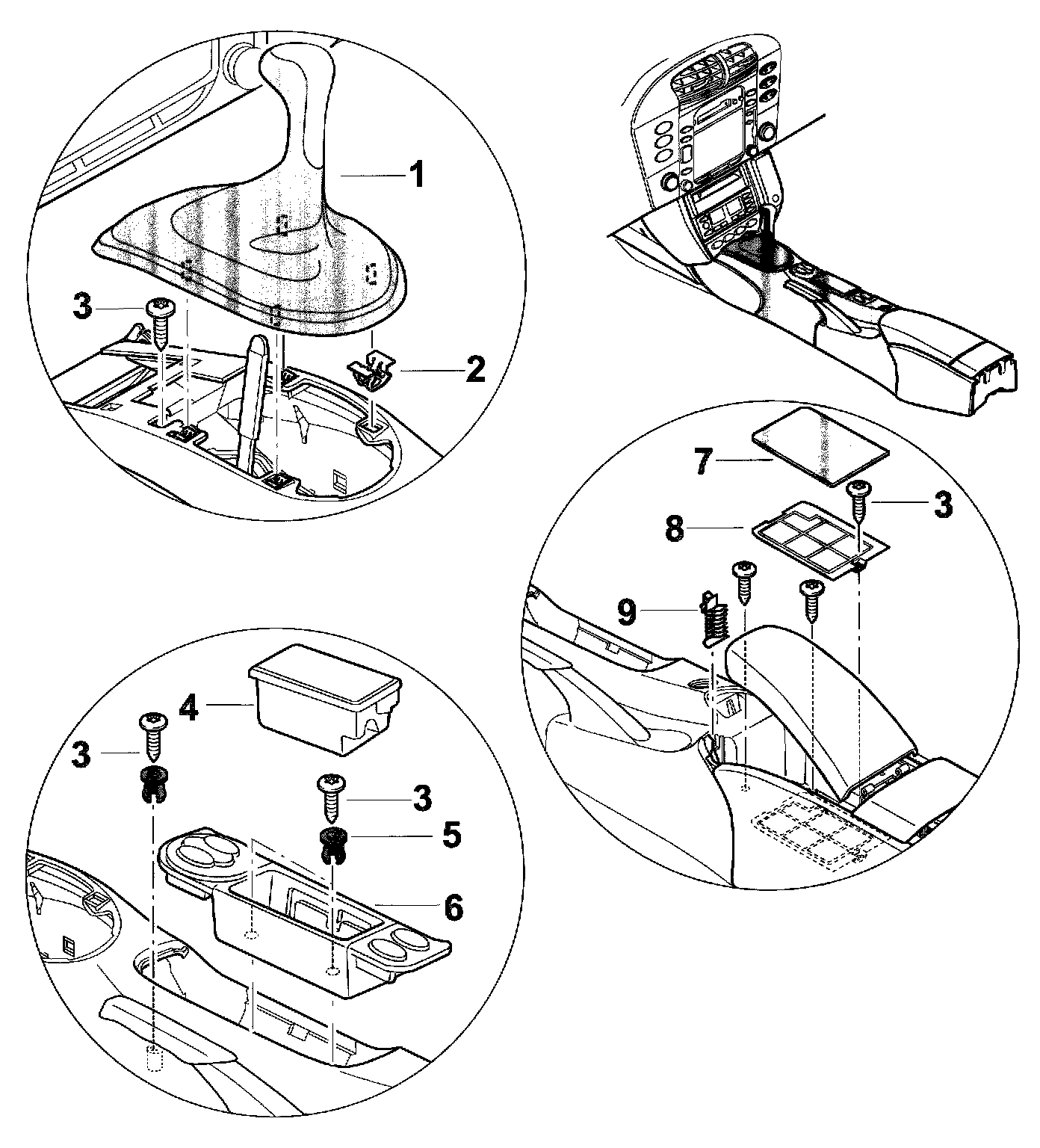 1
3
2
7
3
8
9
4
3
3
5
6