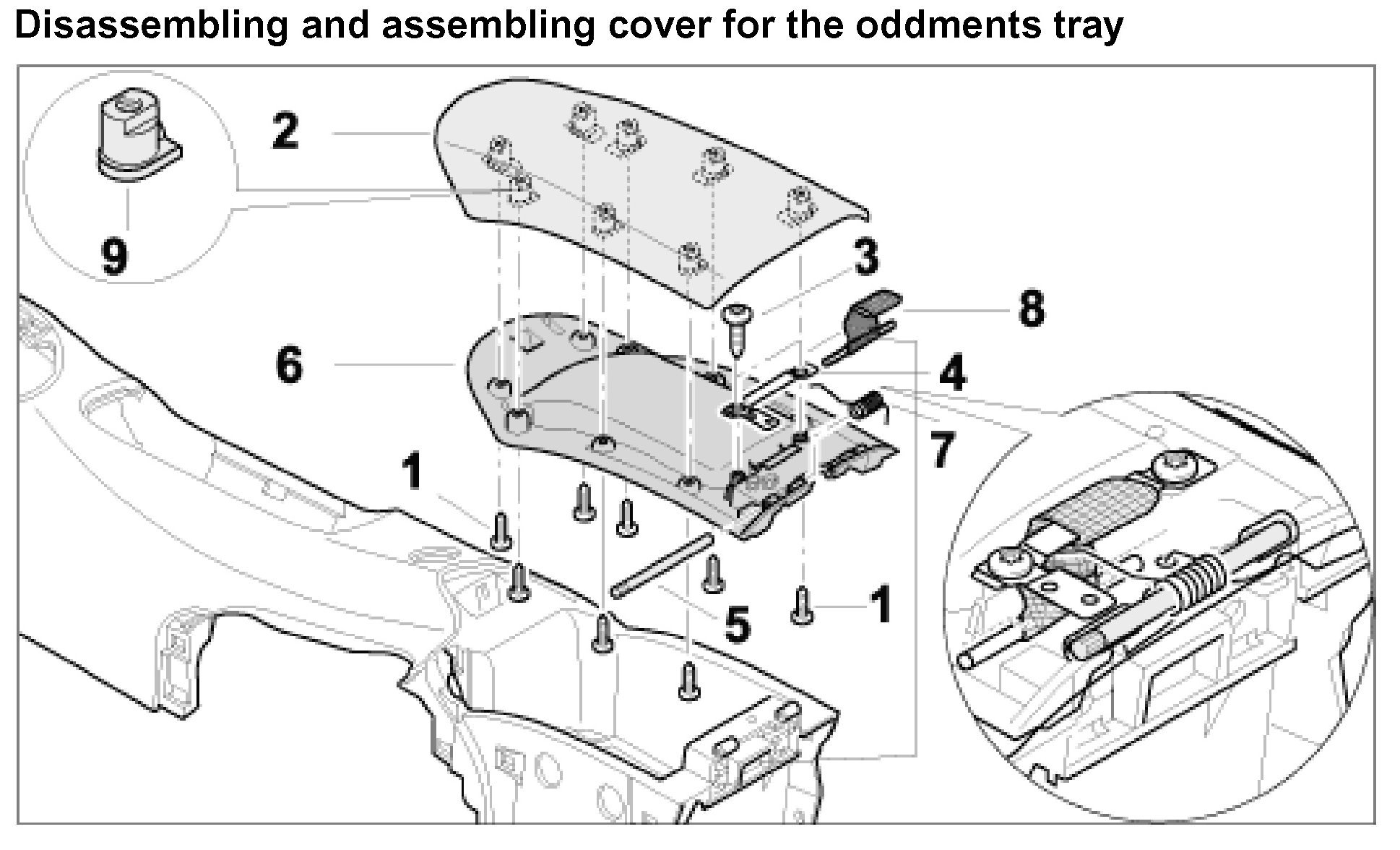 Disassembling and assembling cover for the oddments tray

2
9
3
8
6
4
7
1
5
1