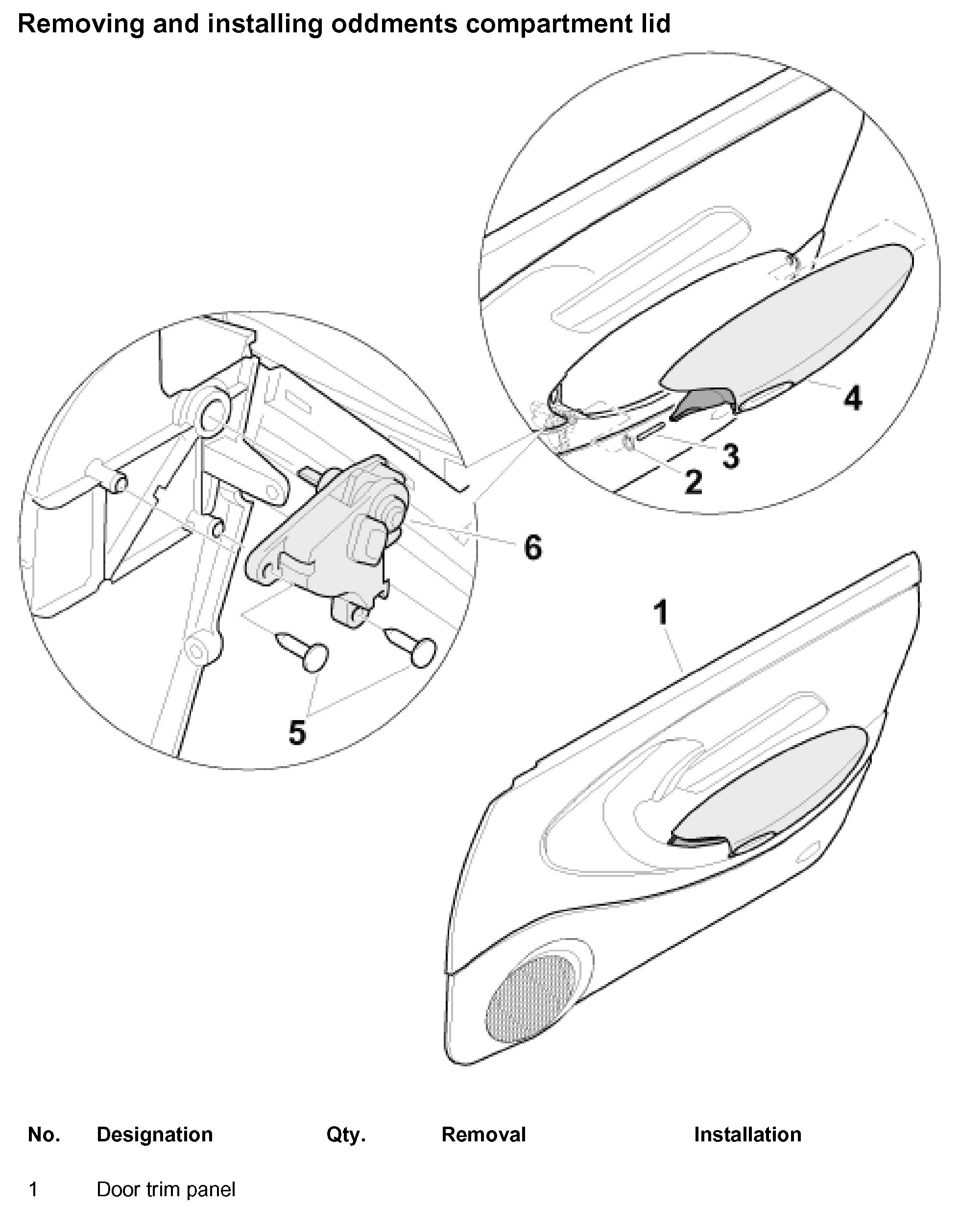 Removing and installing oddments compartment lid

4

3

2

6

1

5

| No. | Designation | Qty. | Removal | Installation |
|---|---|---|---|---|
| 1 | Door trim panel | | | |