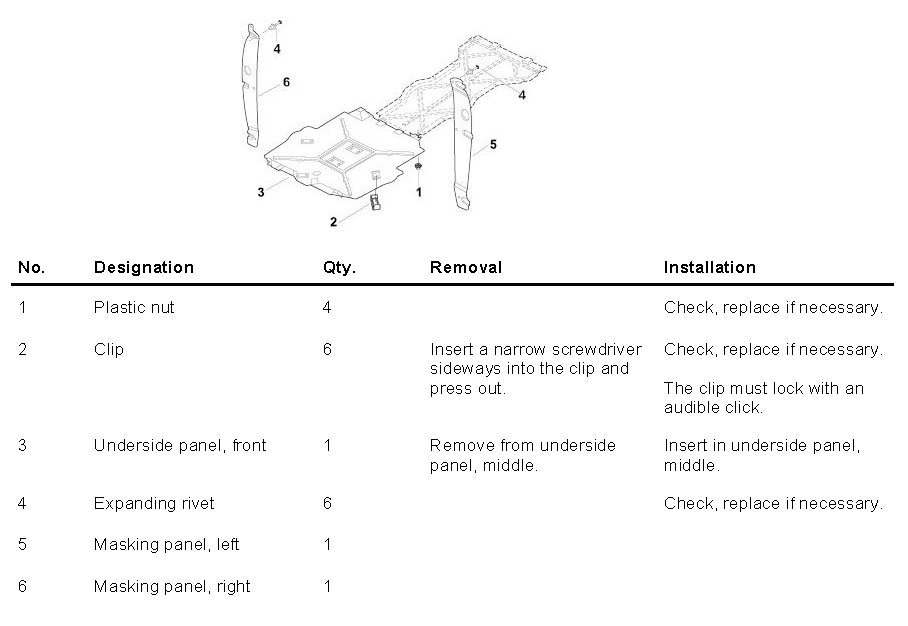 4
6
4
5
3
1
2

| No. | Designation | Qty. | Removal | Installation |
|---|---|---|---|---|
| 1 | Plastic nut | 4 | | Check, replace if necessary. |
| 2 | Clip | 6 | Insert a narrow screwdriver sideways into the clip and press out. | Check, replace if necessary. The clip must lock with an audible click. |
| 3 | Underside panel, front | 1 | Remove from underside panel, middle. | Insert in underside panel, middle. |
| 4 | Expanding rivet | 6 | | Check, replace if necessary. |
| 5 | Masking panel, left | 1 | | |
| 6 | Masking panel, right | 1 | | |