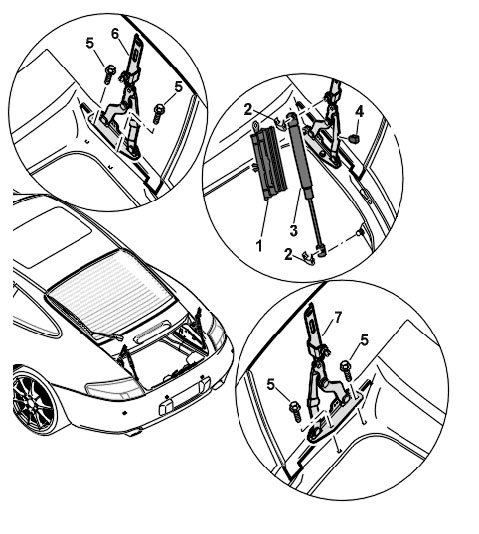 5
6
5
2
4
1
3
2
7
5
5