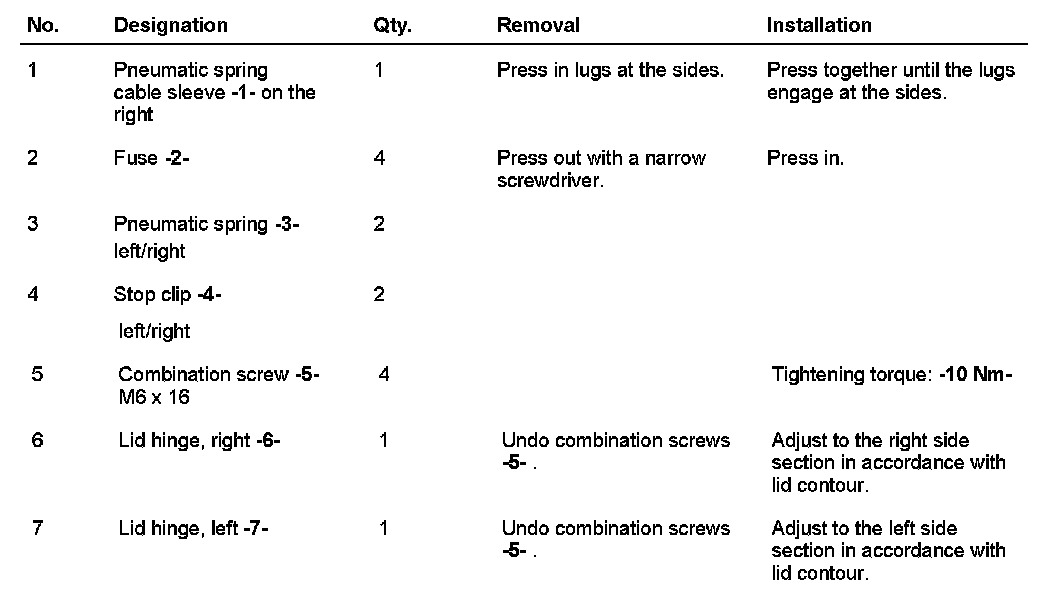 | No. | Designation | Qty. | Removal | Installation |
|---|---|---|---|---|
| 1 | Pneumatic spring cable sleeve -1- on the right | 1 | Press in lugs at the sides. | Press together until the lugs engage at the sides. |
| 2 | Fuse -2- | 4 | Press out with a narrow screwdriver. | Press in. |
| 3 | Pneumatic spring -3- left/right | 2 | | |
| 4 | Stop clip -4- left/right | 2 | | |
| 5 | Combination screw -5- M6 x 16 | 4 | | Tightening torque: -10 Nm- |
| 6 | Lid hinge, right -6- | 1 | Undo combination screws -5- . | Adjust to the right side section in accordance with lid contour. |
| 7 | Lid hinge, left -7- | 1 | Undo combination screws -5- . | Adjust to the left side section in accordance with lid contour. |