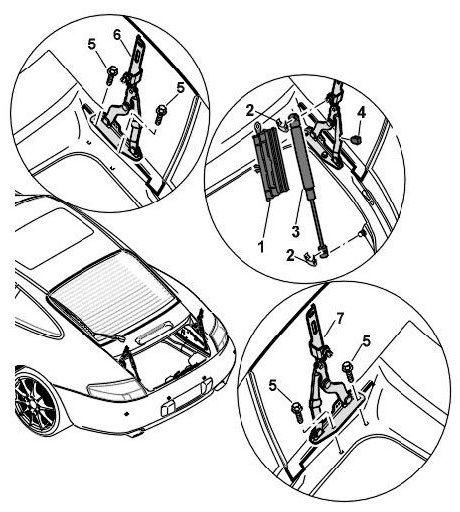 5
6
5
2
4
1
3
2
7
5
5