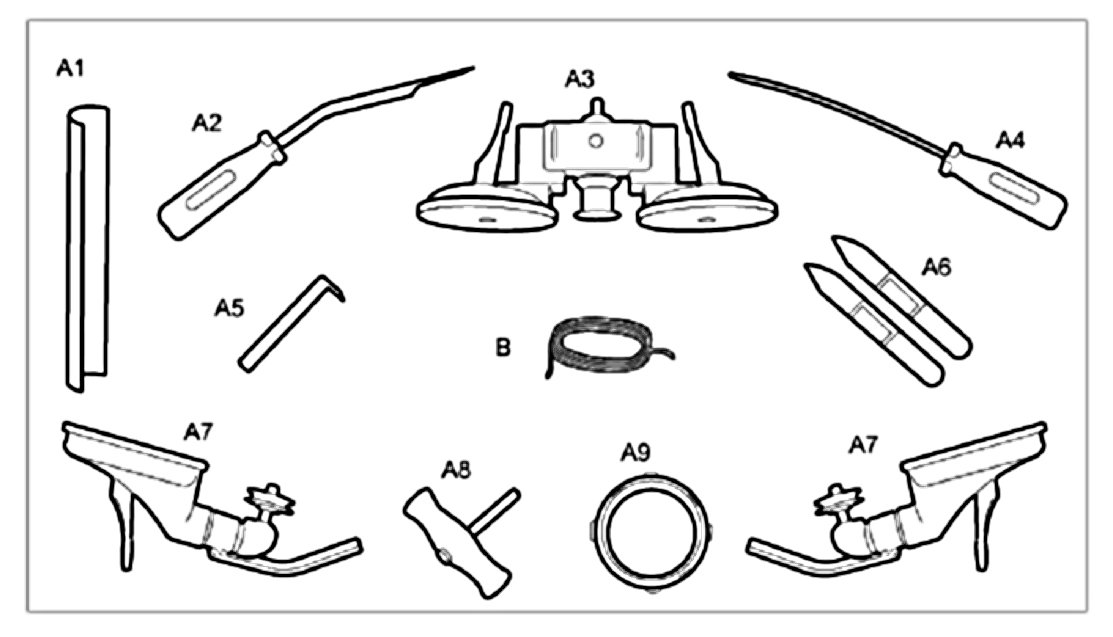 A1
A2
A3
A4
A5
B
A6
A7
A8
A9
A7