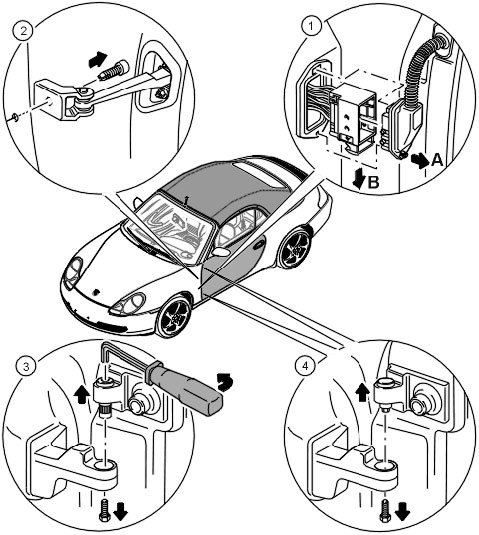 2
1
A
B
3
4