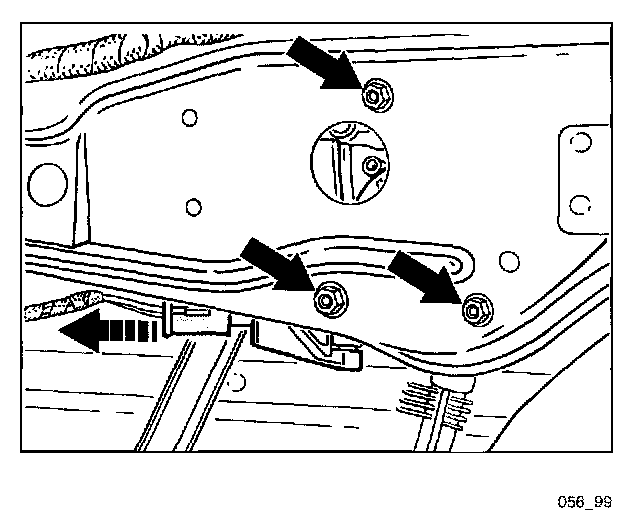 056_99