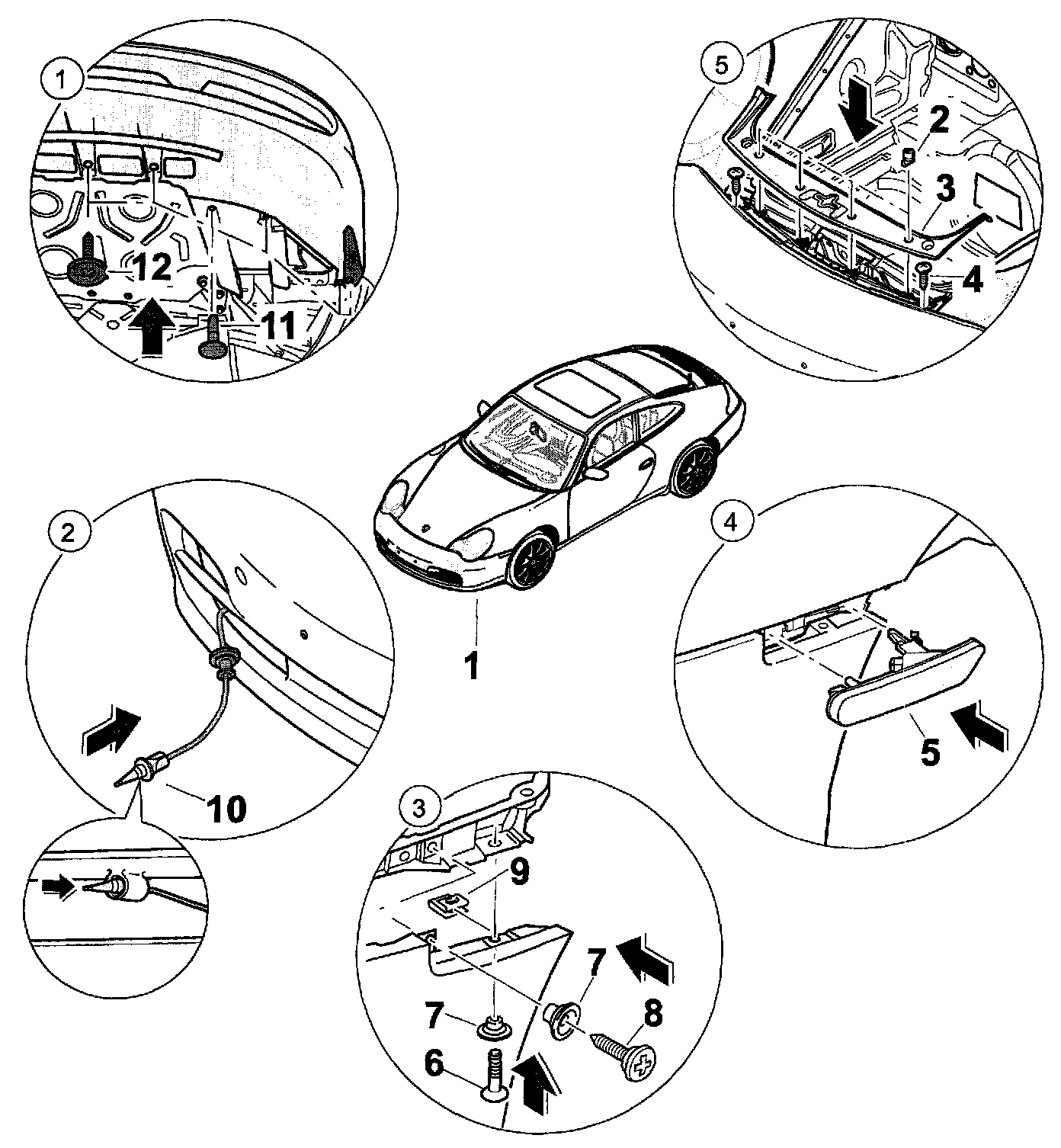 1
12
11
5
2
3
4
1
2
10
4
5
3
9
7
7
8
6