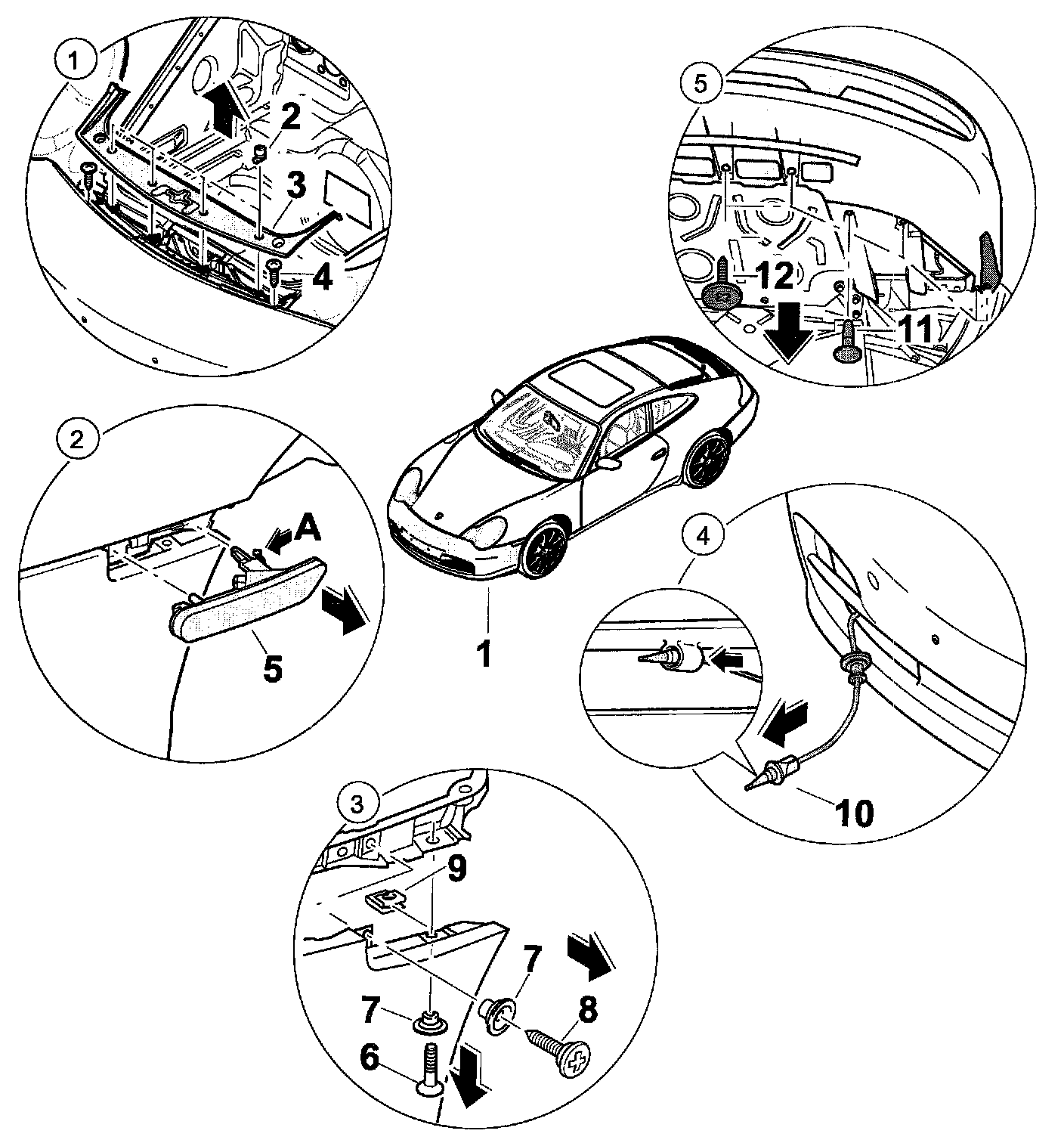 1
2
3
4
5
12
11
2
A
5
1
4
10
3
9
7
7
8
6