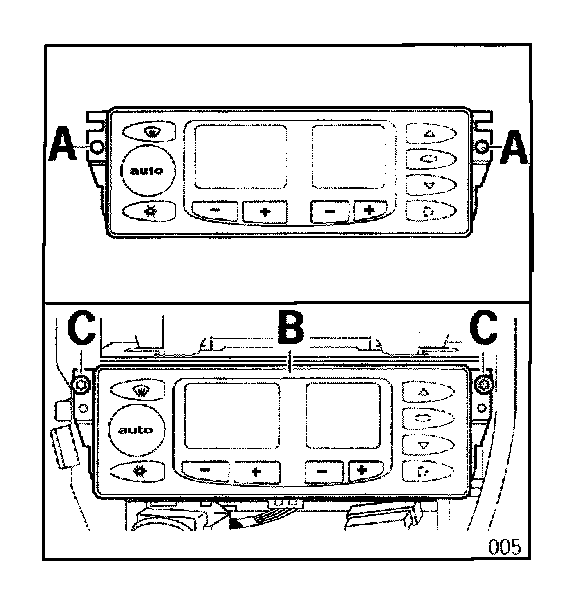 A
auto
−
+
−
+
A

C
B
C
auto
−
+
−
+
005