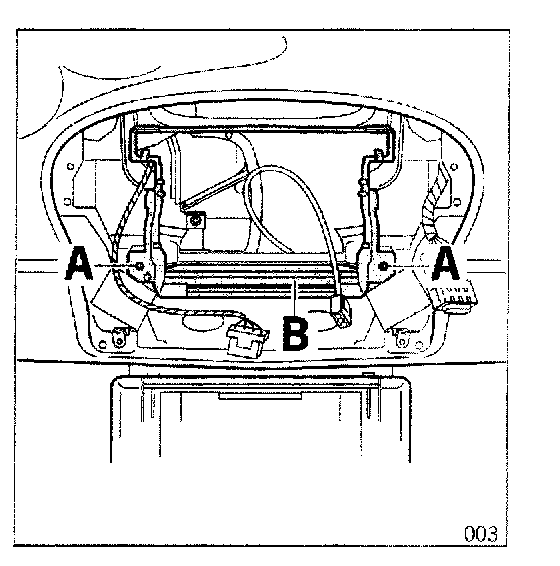 A
A
B
003