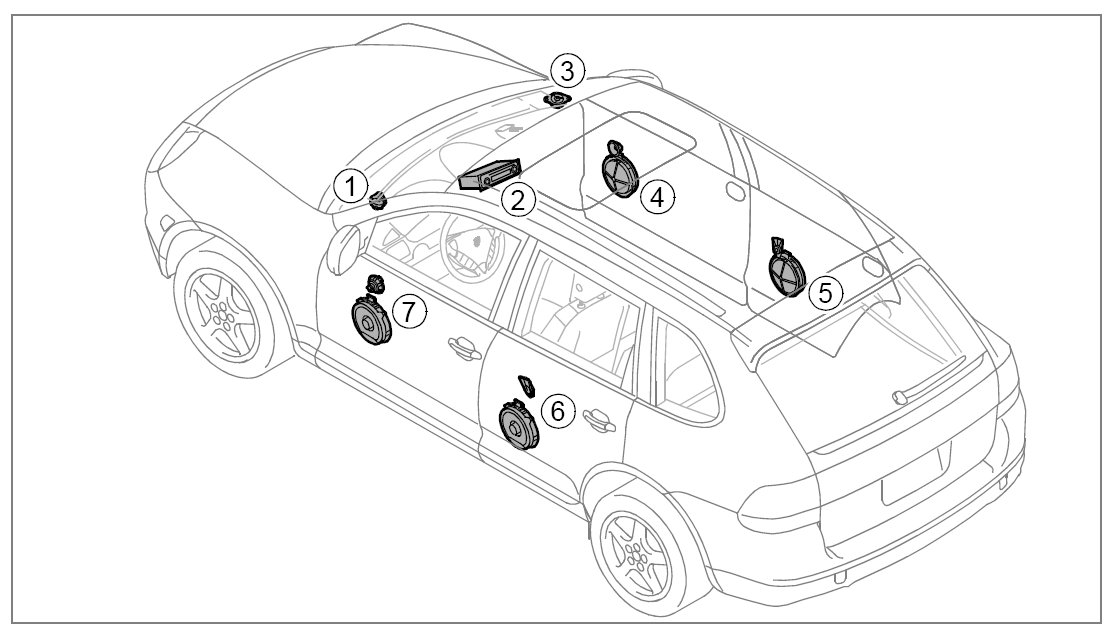 3
1
2
4
5
7
6