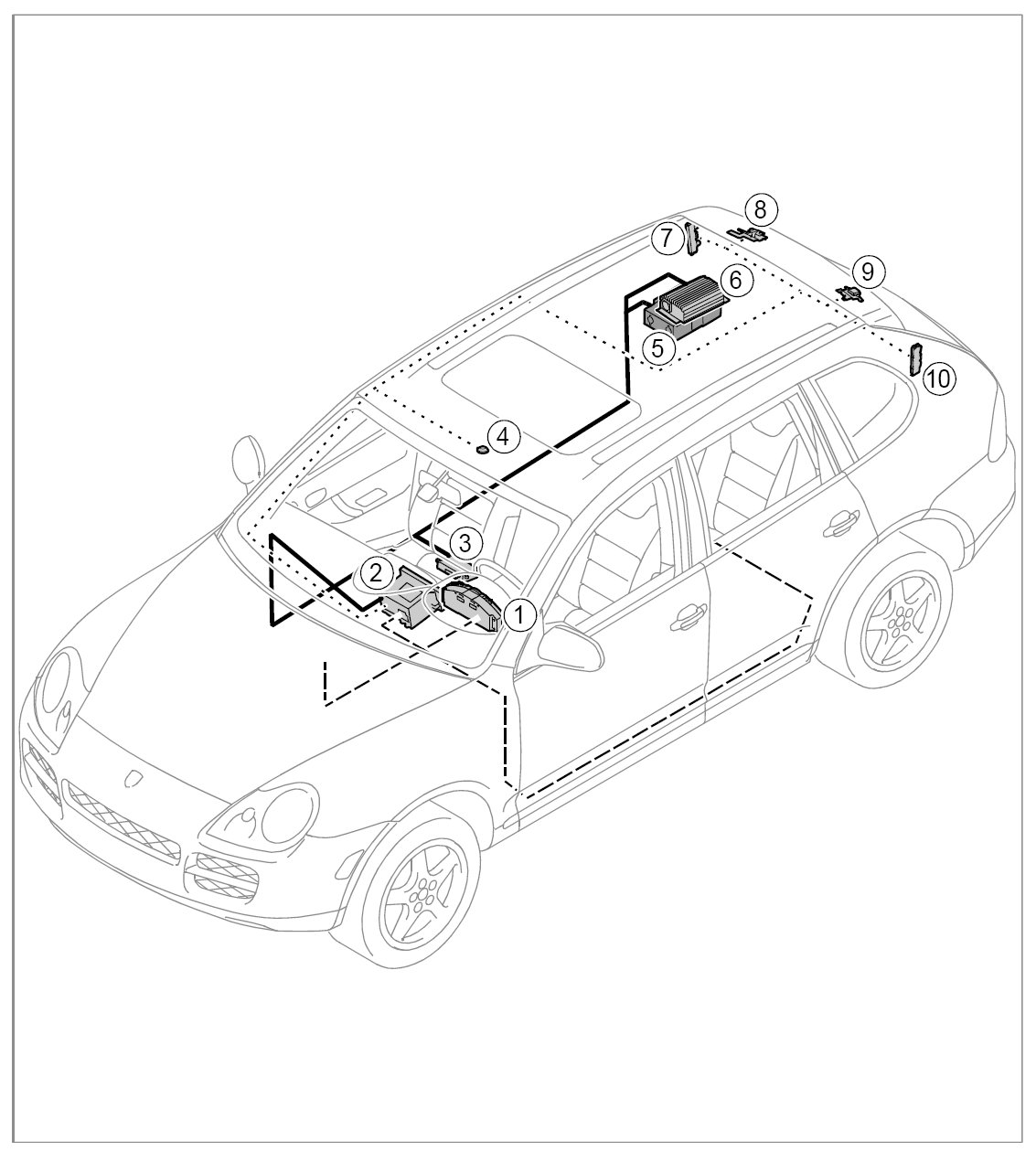 8
7
6
9
5
10
4
3
2
1