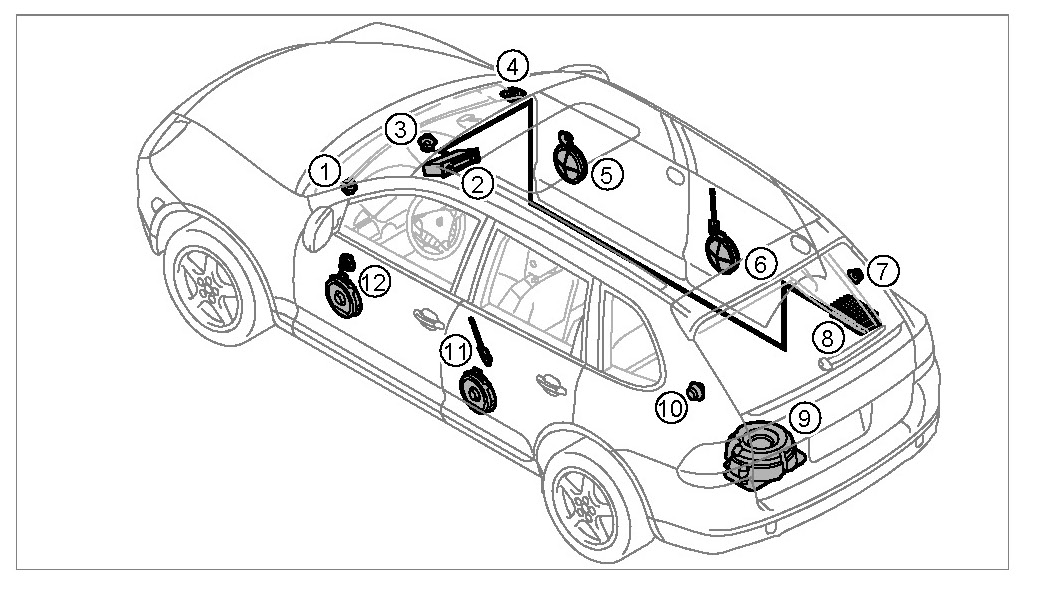 4
3
1
2
5
6
7
12
8
11
10
9