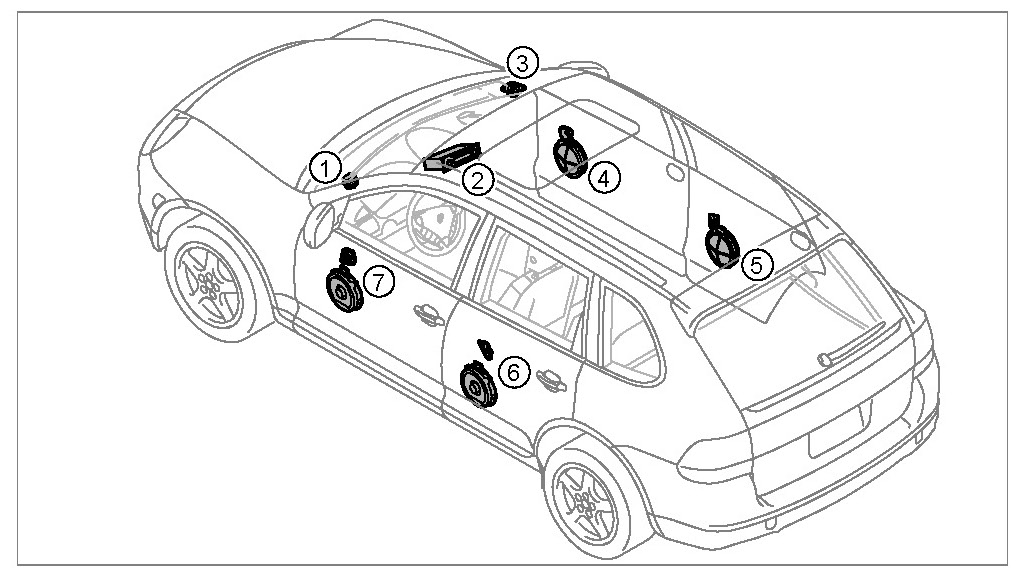 3
1
2
4
5
7
6