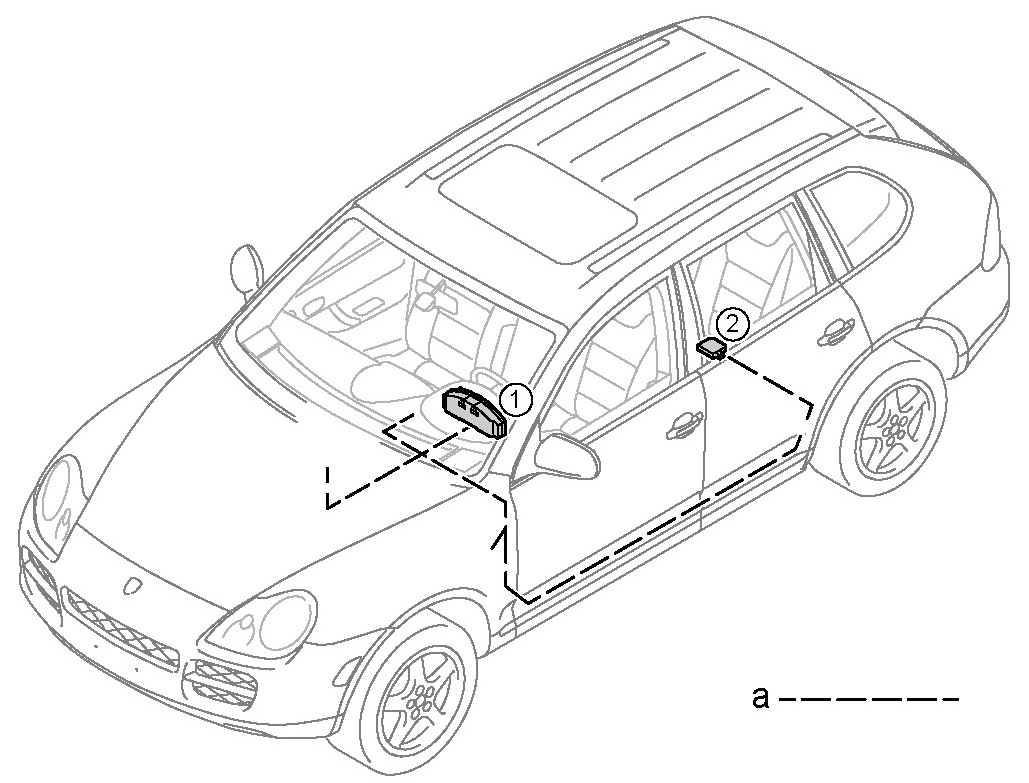 1
2
a