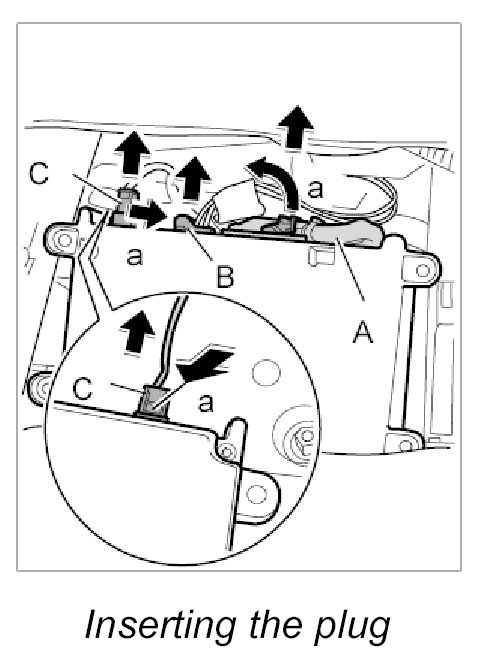 C
a
a
B
A
C
a

Inserting the plug